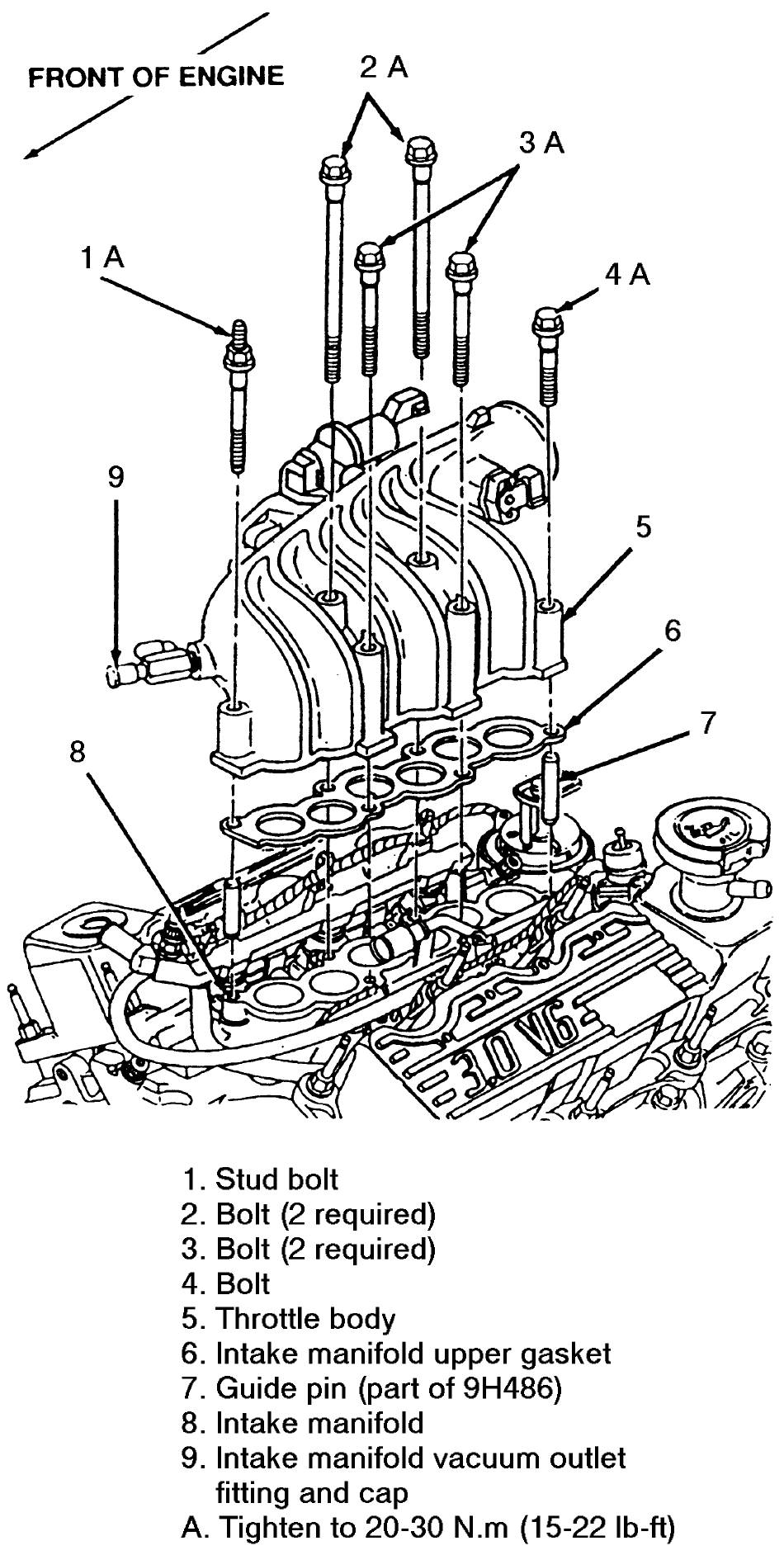 FRONT OF ENGINE

2 A

3 A

1 A

4 A

9

5

6

7

8

3.0 V6

1. Stud bolt
2. Bolt (2 required)
3. Bolt (2 required)
4. Bolt
5. Throttle body
6. Intake manifold upper gasket
7. Guide pin (part of 9H486)
8. Intake manifold
9. Intake manifold vacuum outlet fitting and cap
A. Tighten to 20-30 N.m (15-22 lb-ft)