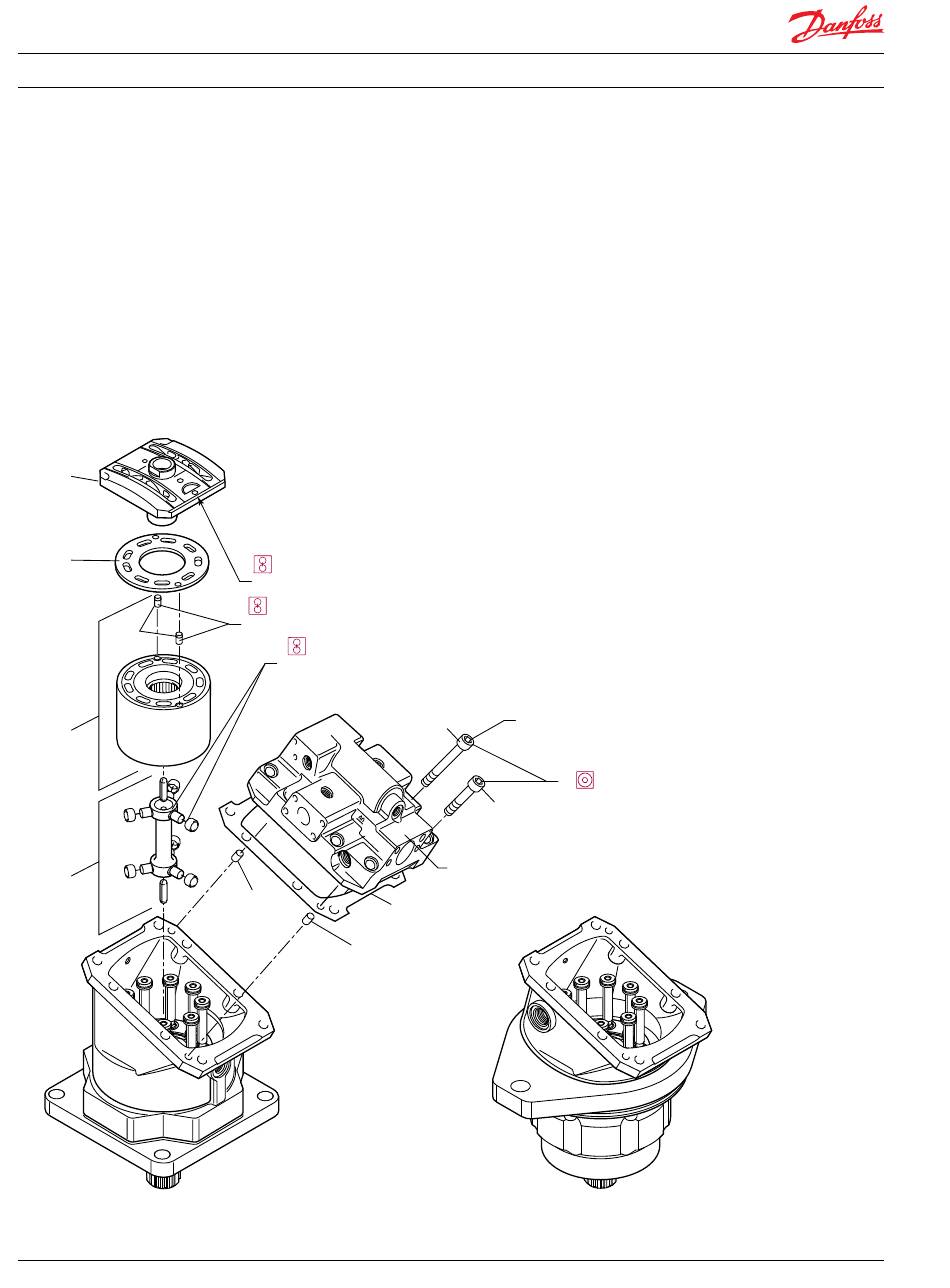 Danfoss