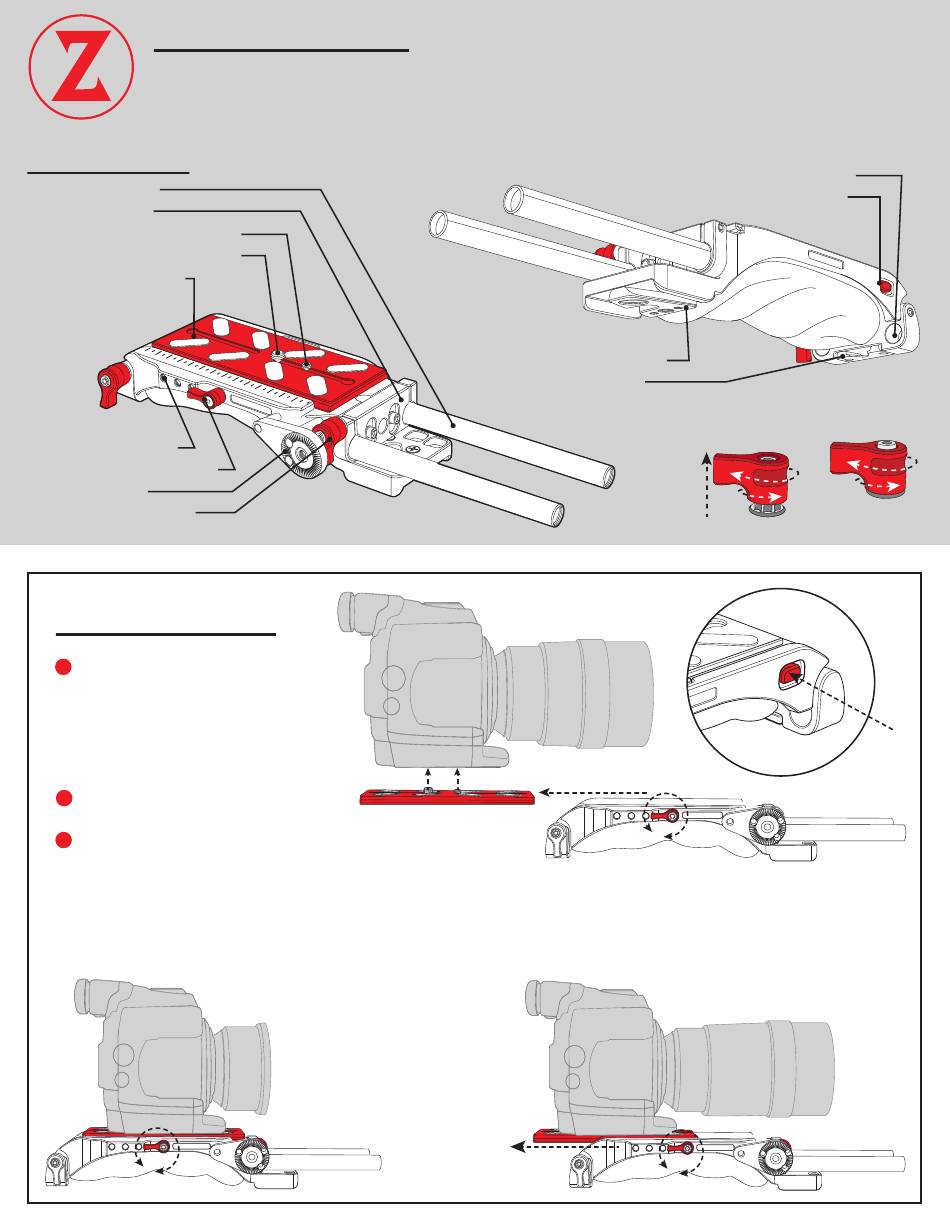 Z