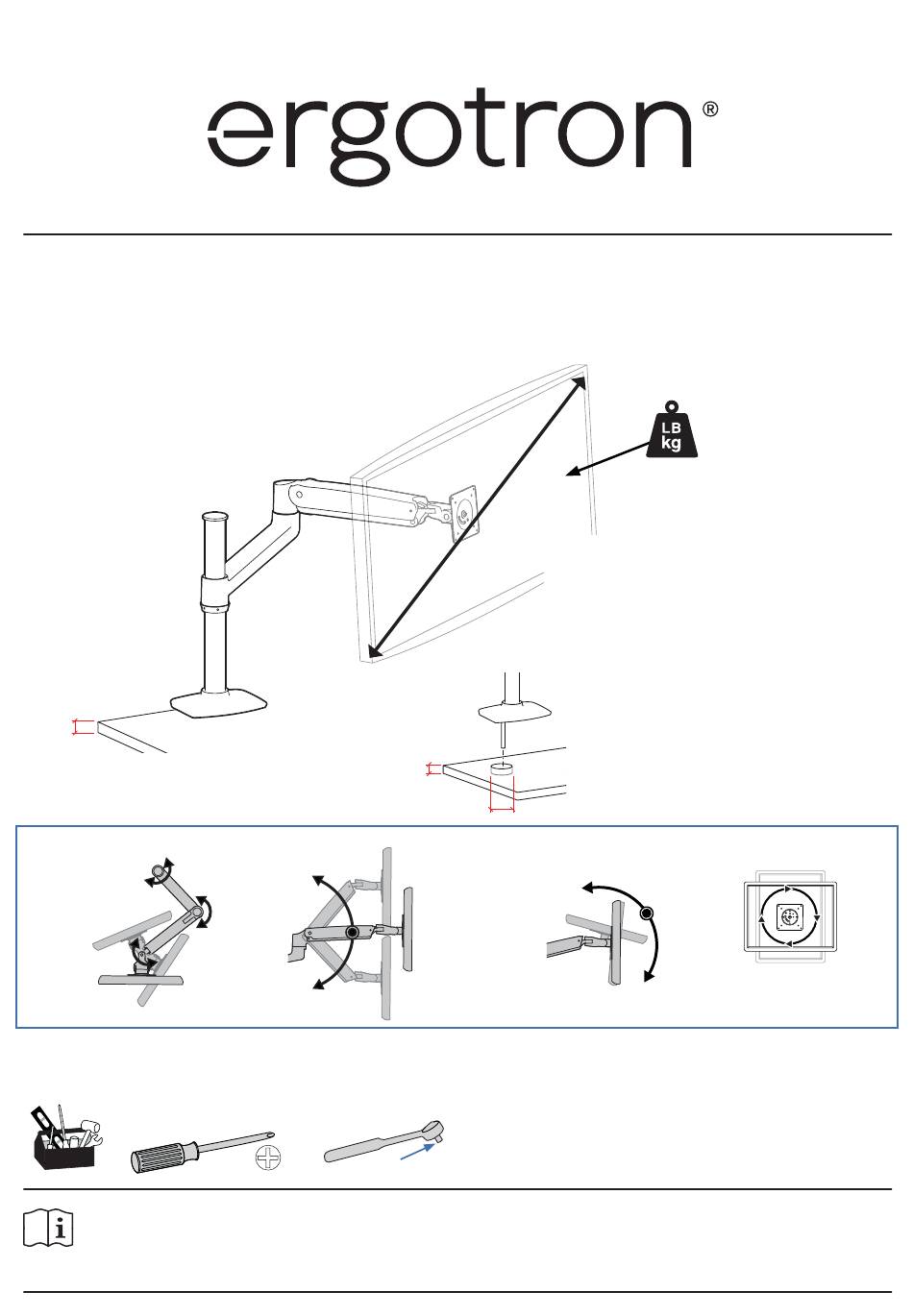 ergotron®

LB
kg