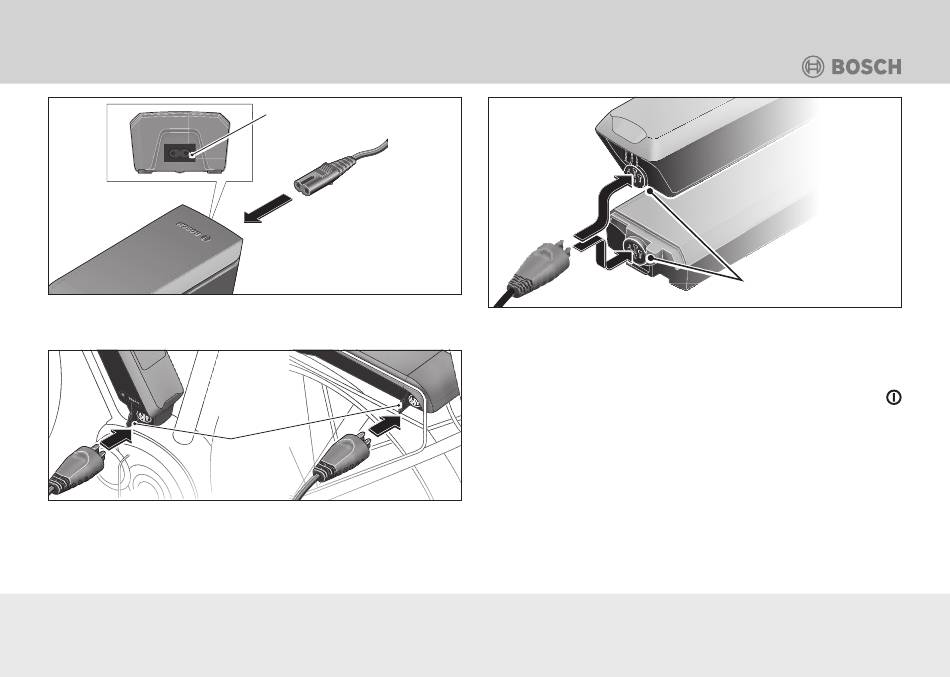 BOSCH