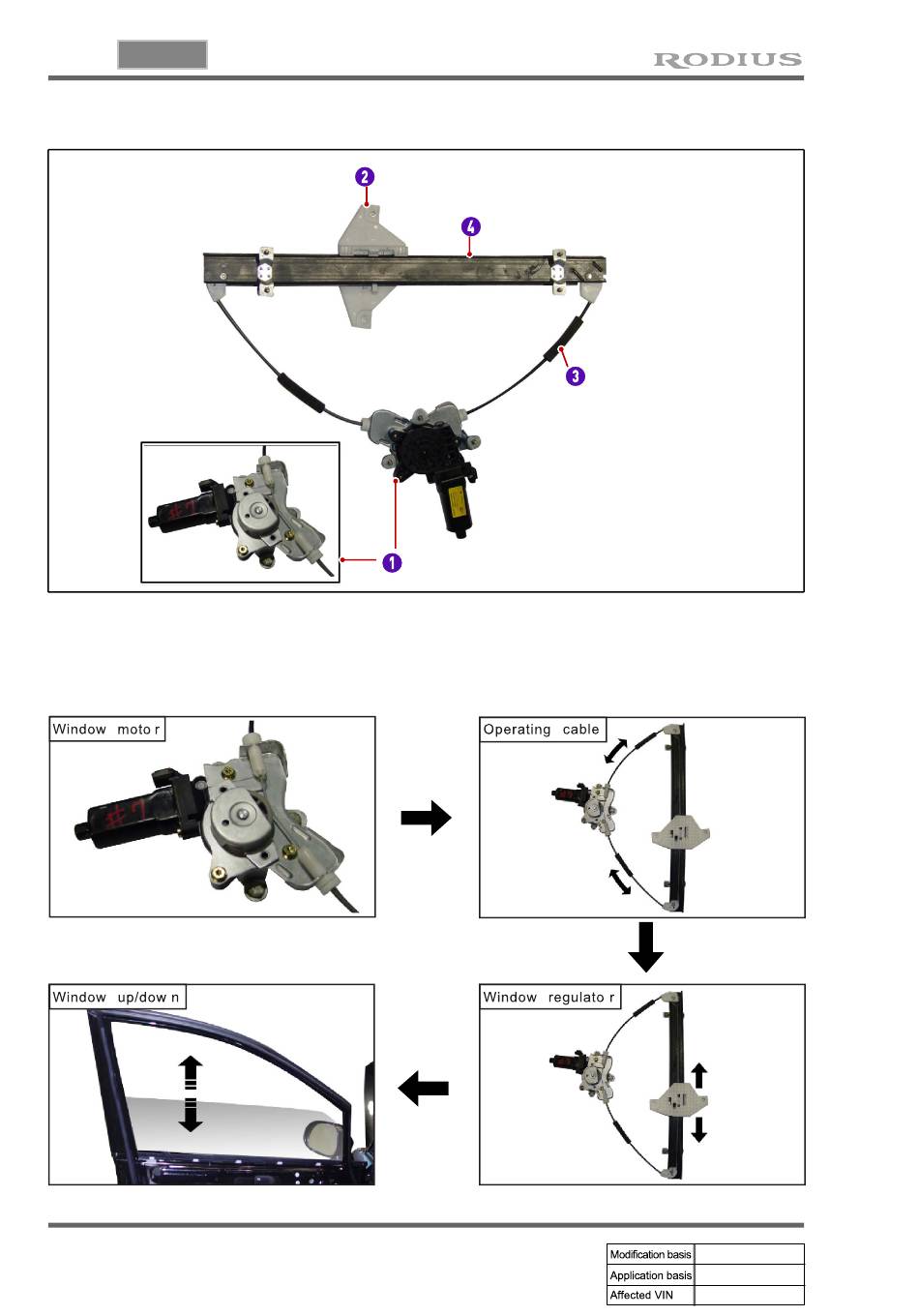 RODIUS

2

4

3

1

Window moto r

Operating cable

Window up/dow n

Window regulato r

| Modification basis | |
|---|---|
| Application basis | |
| Affected VIN | |