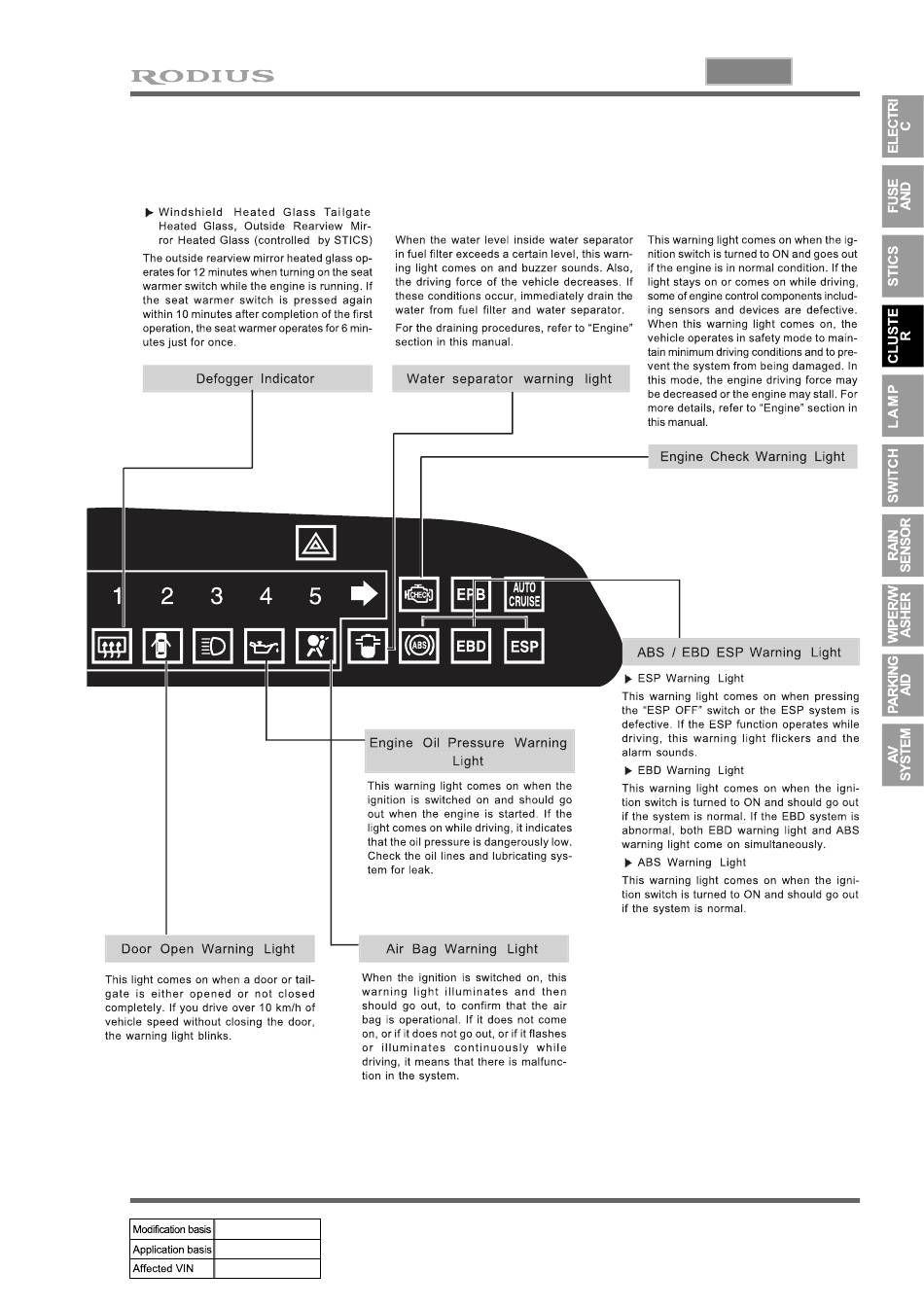 RODIUS

ELECTRIC

FUSE AND

STICS

CLUSTER

LAMP

SWITCH

RAIN SENSOR

WIPER/WASHER

PARKING AID

AV SYSTEM

▶ Windshield Heated Glass Tailgate Heated Glass, Outside Rearview Mirror Heated Glass (controlled by STICS)

The outside rearview mirror heated glass operates for 12 minutes when turning on the seat warmer switch while the engine is running. If the seat warmer switch is pressed again within 10 minutes after completion of the first operation, the seat warmer operates for 6 minutes just for once.

Defogger Indicator

When the water level inside water separator in fuel filter exceeds a certain level, this warning light comes on and buzzer sounds. Also, the driving force of the vehicle decreases. If these conditions occur, immediately drain the water from fuel filter and water separator.

For the draining procedures, refer to "Engine" section in this manual.

Water separator warning light

This warning light comes on when the ignition switch is turned to ON and goes out if the engine is in normal condition. If the light stays on or comes on while driving, some of engine control components including sensors and devices are defective. When this warning light comes on, the vehicle operates in safety mode to maintain minimum driving conditions and to prevent the system from being damaged. In this mode, the engine driving force may be decreased or the engine may stall. For more details, refer to "Engine" section in this manual.

Engine Check Warning Light

1 2 3 4 5

CHECK

EPB

AUTO CRUISE

ABS

EBD

ESP

ABS / EBD ESP Warning Light

▶ ESP Warning Light

This warning light comes on when pressing the "ESP OFF" switch or the ESP system is defective. If the ESP function operates while driving, this warning light flickers and the alarm sounds.

▶ EBD Warning Light

This warning light comes on when the ignition switch is turned to ON and should go out if the system is normal. If the EBD system is abnormal, both EBD warning light and ABS warning light come on simultaneously.

▶ ABS Warning Light

This warning light comes on when the ignition switch is turned to ON and should go out if the system is normal.

Engine Oil Pressure Warning Light

This warning light comes on when the ignition is switched on and should go out when the engine is started. If the light comes on while driving, it indicates that the oil pressure is dangerously low. Check the oil lines and lubricating system for leak.

Door Open Warning Light

This light comes on when a door or tailgate is either opened or not closed completely. If you drive over 10 km/h of vehicle speed without closing the door, the warning light blinks.

Air Bag Warning Light

When the ignition is switched on, this warning light illuminates and then should go out, to confirm that the air bag is operational. If it does not come on, or if it does not go out, or if it flashes or illuminates continuously while driving, it means that there is malfunction in the system.

| Modification basis | |
|---|---|
| Application basis | |
| Affected VIN | |