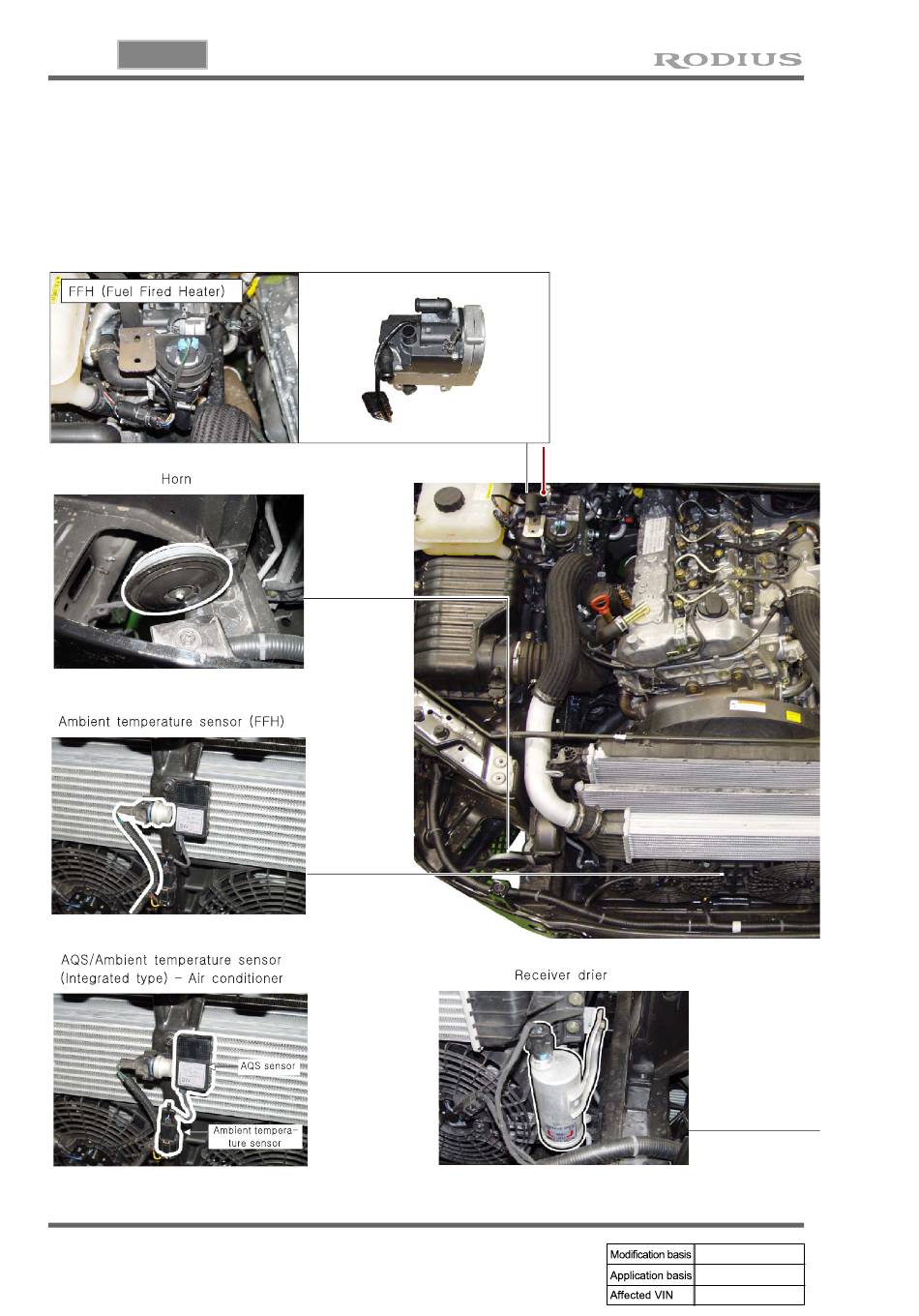 RODIUS

FFH (Fuel Fired Heater)

Horn

Ambient temperature sensor (FFH)

AQS/Ambient temperature sensor (Integrated type) - Air conditioner

AQS sensor

Ambient temperature sensor

Receiver drier

| Modification basis | |
|---|---|
| Application basis | |
| Affected VIN | |