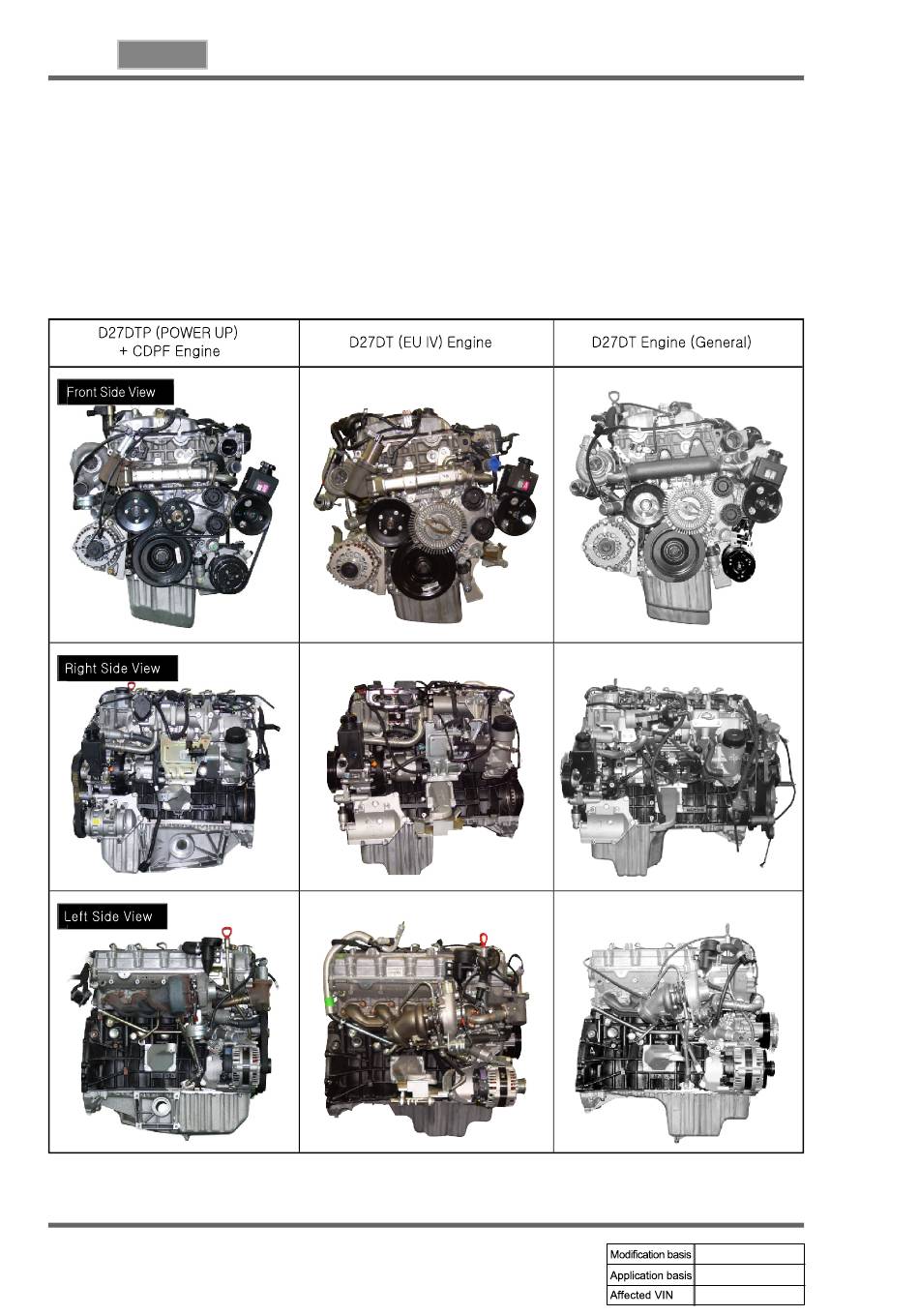 | D27DTP (POWER UP) + CDPF Engine | D27DT (EU IV) Engine | D27DT Engine (General) |
|---|---|---|
| Front Side View | | |
| Right Side View | | |
| Left Side View | | |

| Modification basis | |
|---|---|
| Application basis | |
| Affected VIN | |