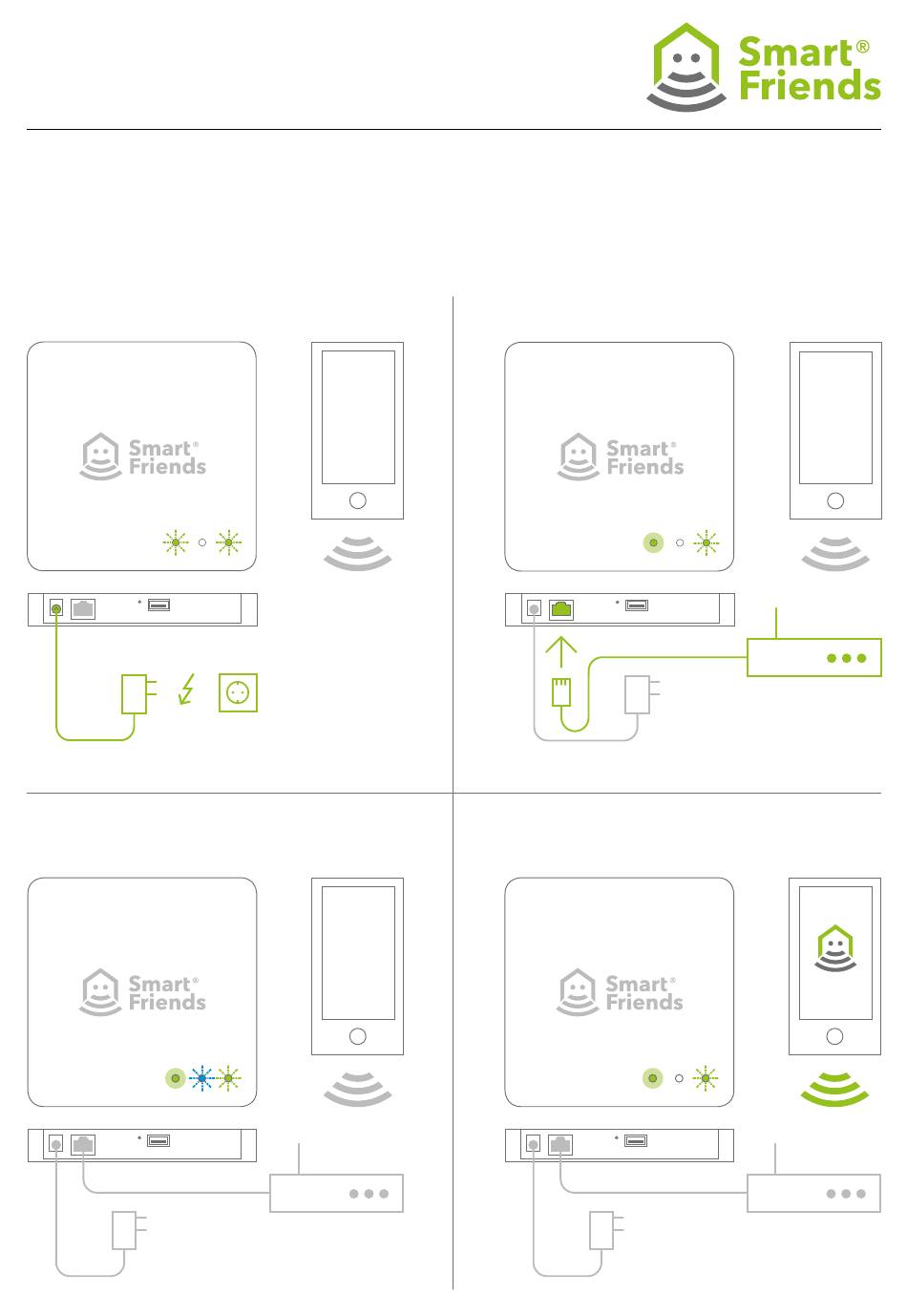 Smart® Friends

Smart® Friends

Smart® Friends

Smart® Friends

Smart® Friends