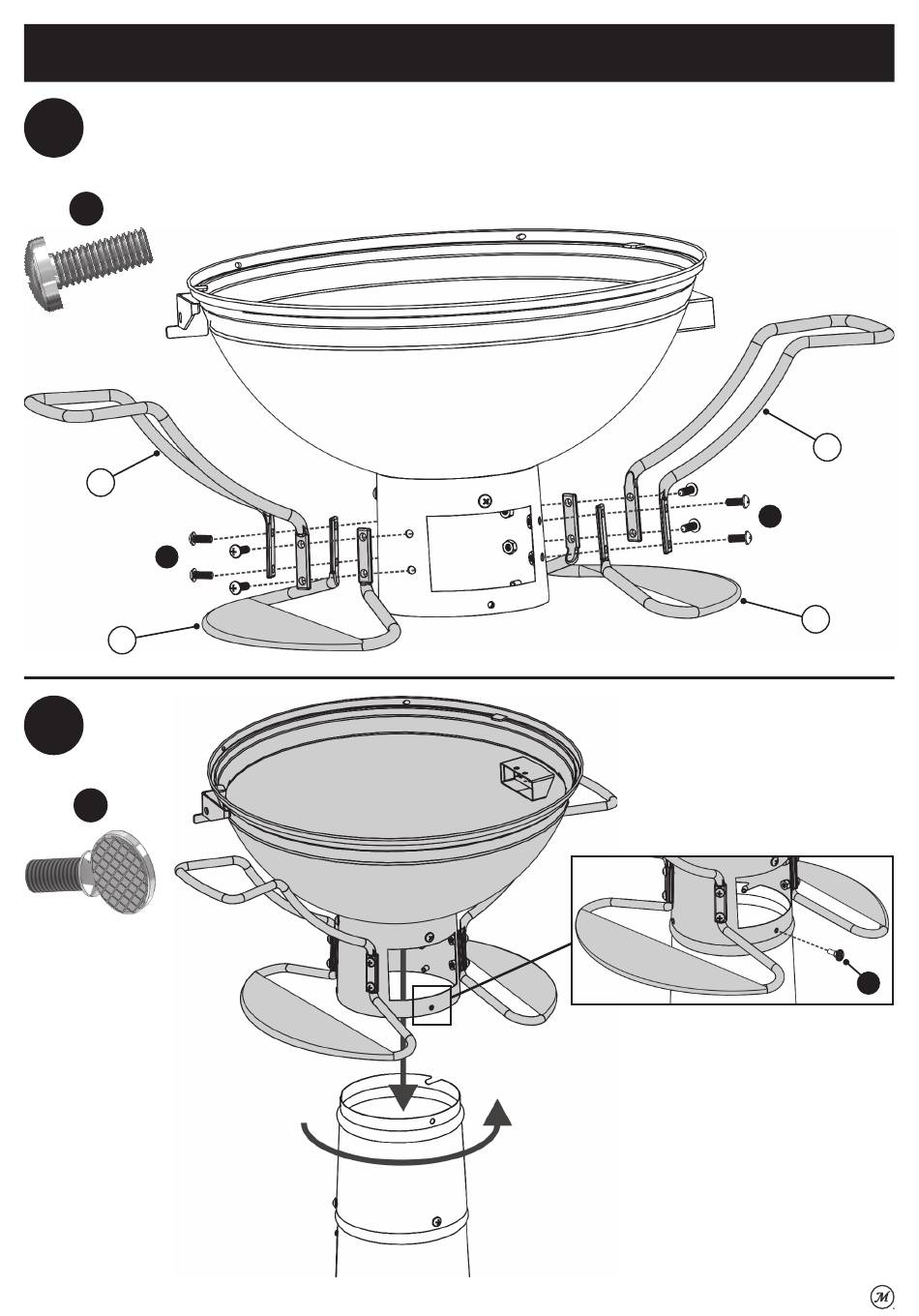 ℳ