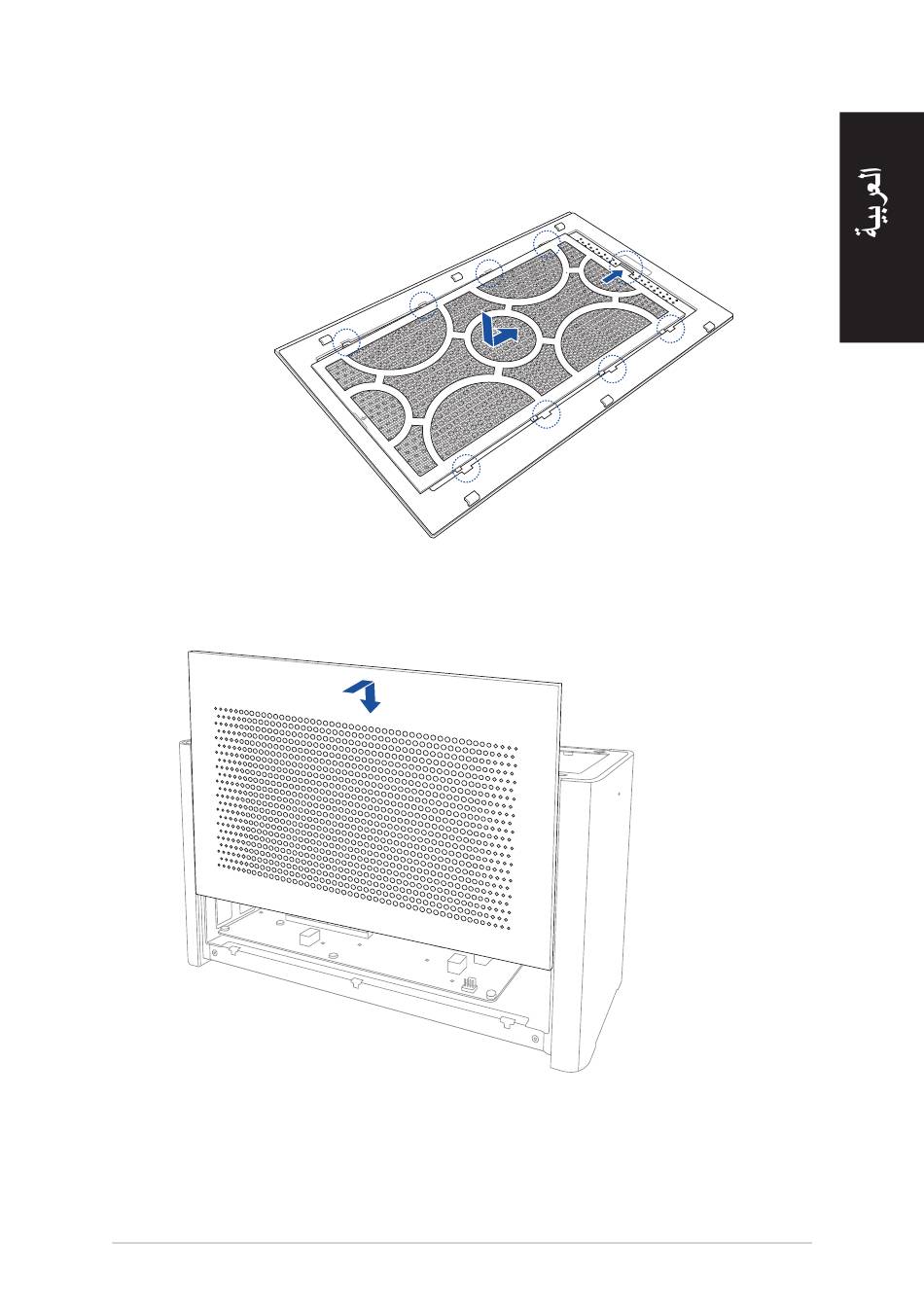 العربية