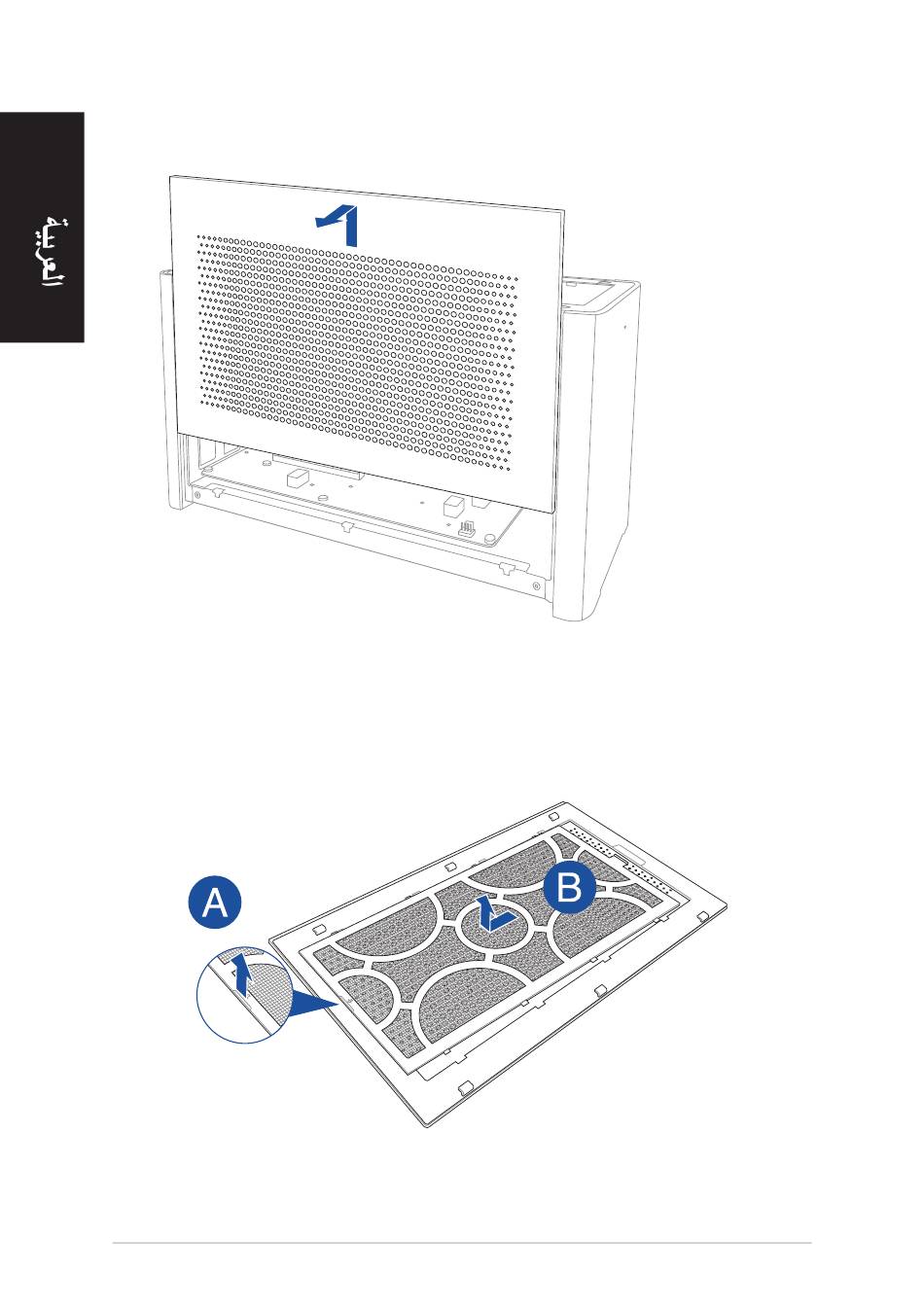 العربية

A

B