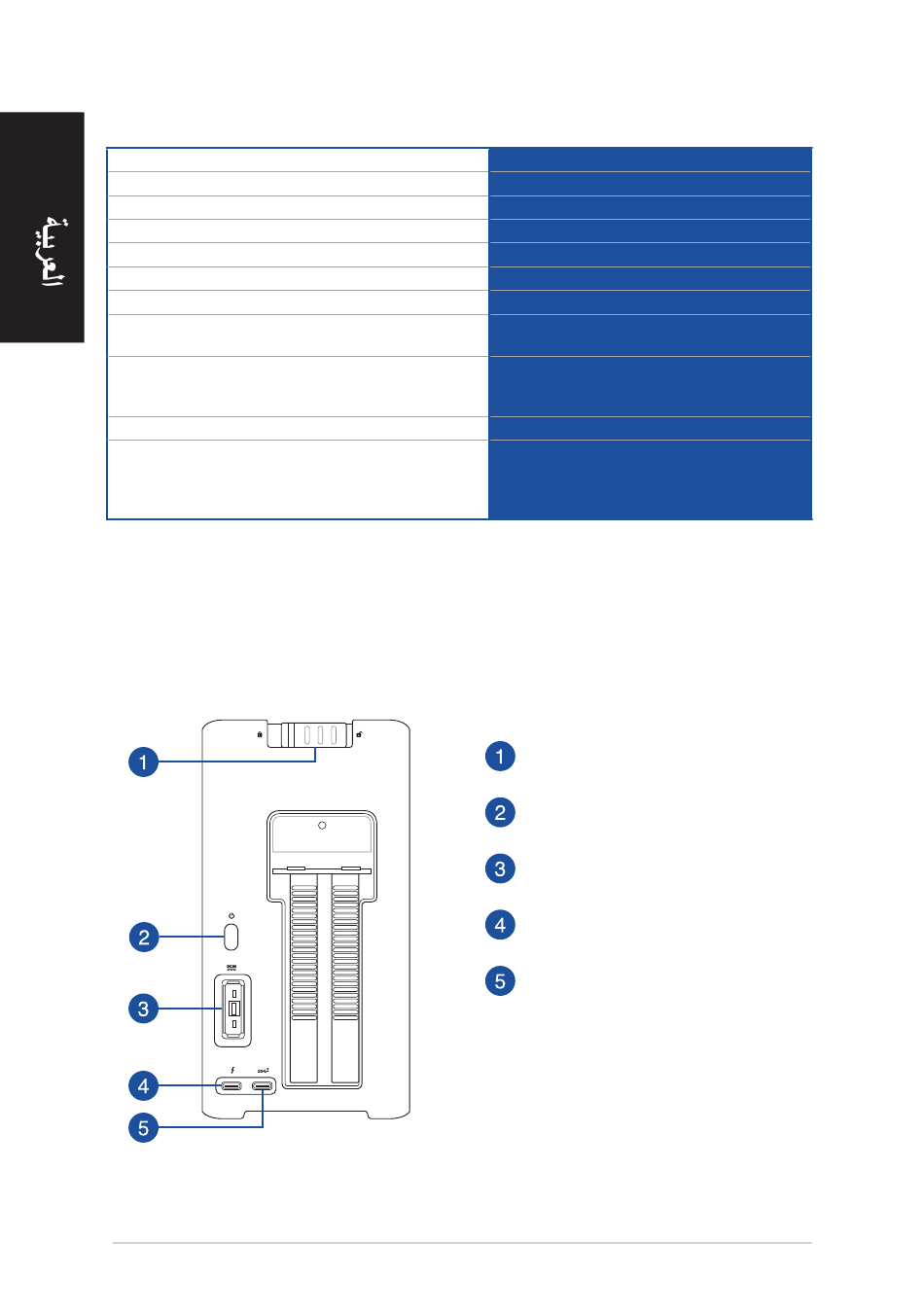 العربية

1

2

3

4

5

1

2

3

4

5