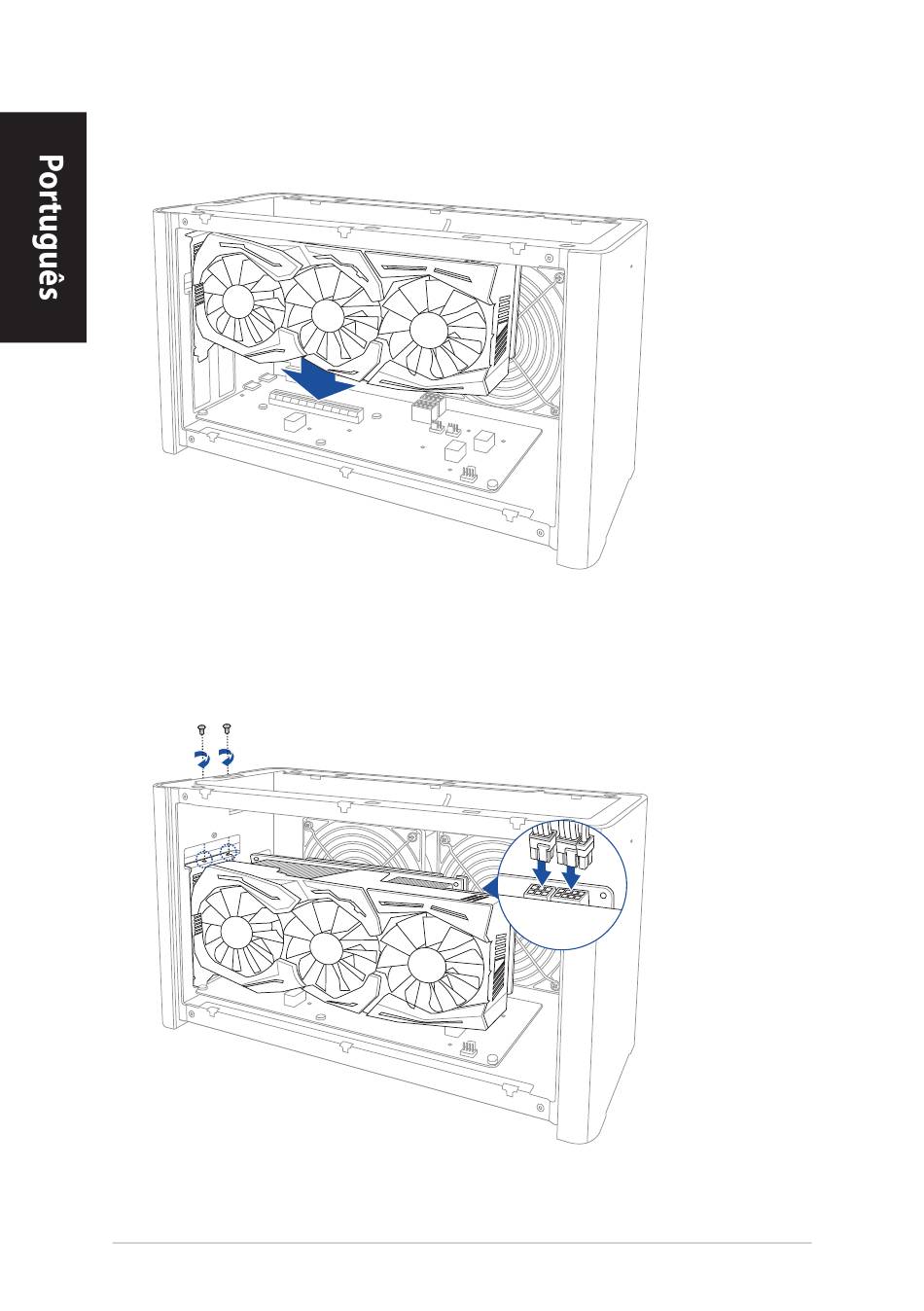 Português