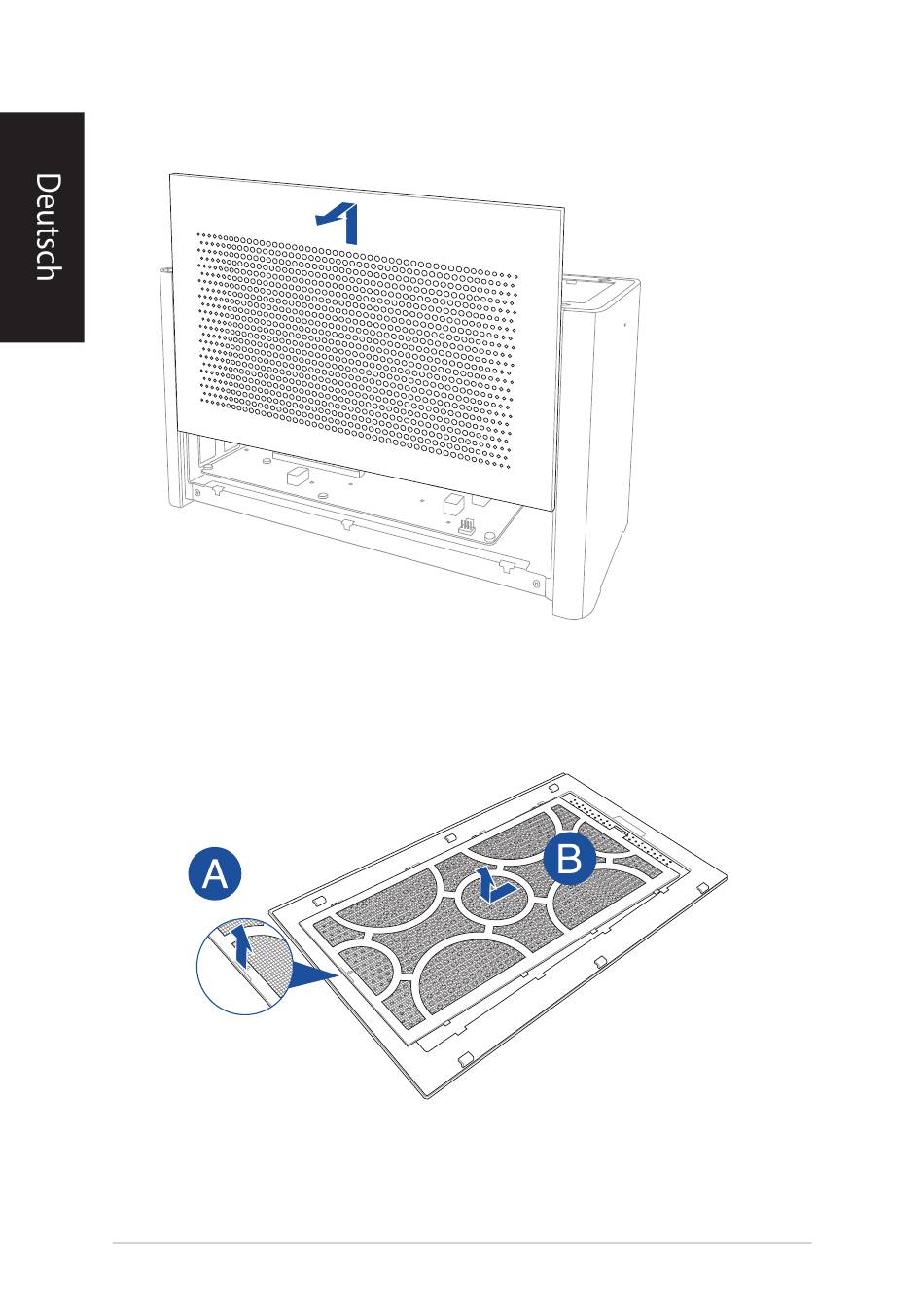 Deutsch

A

B