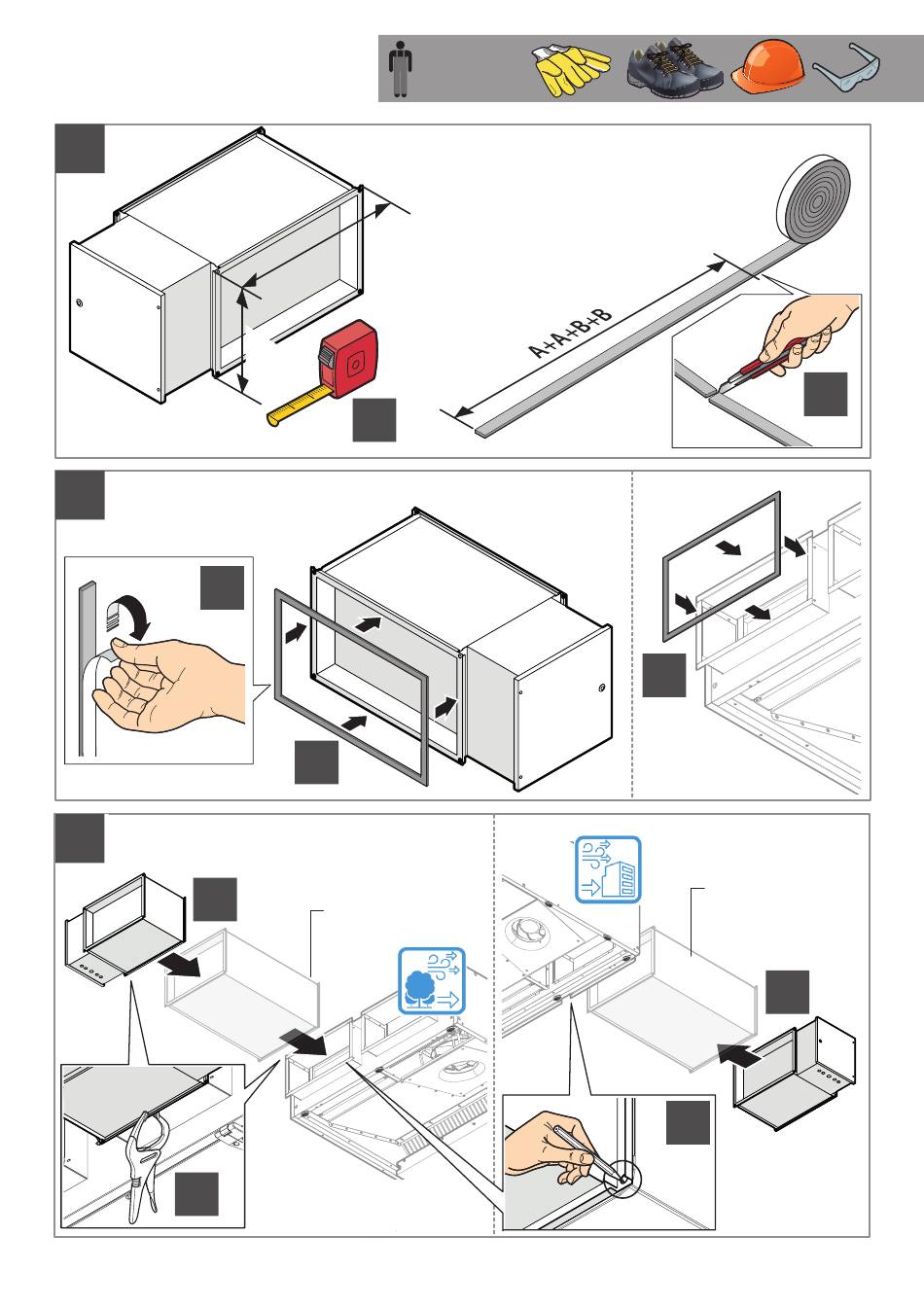 A+A+B+B