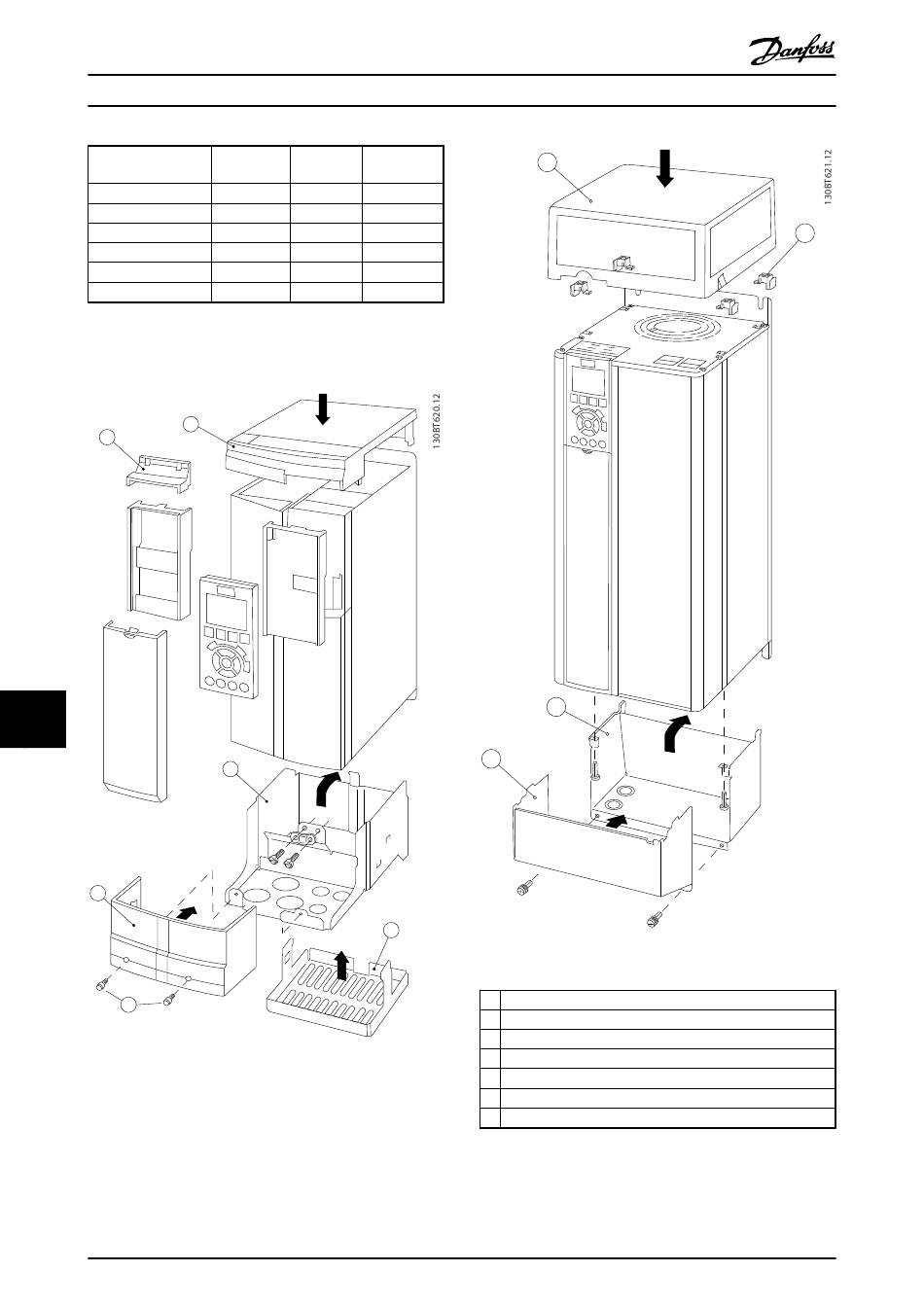 Danfoss

130BT620.12

130BT621.12