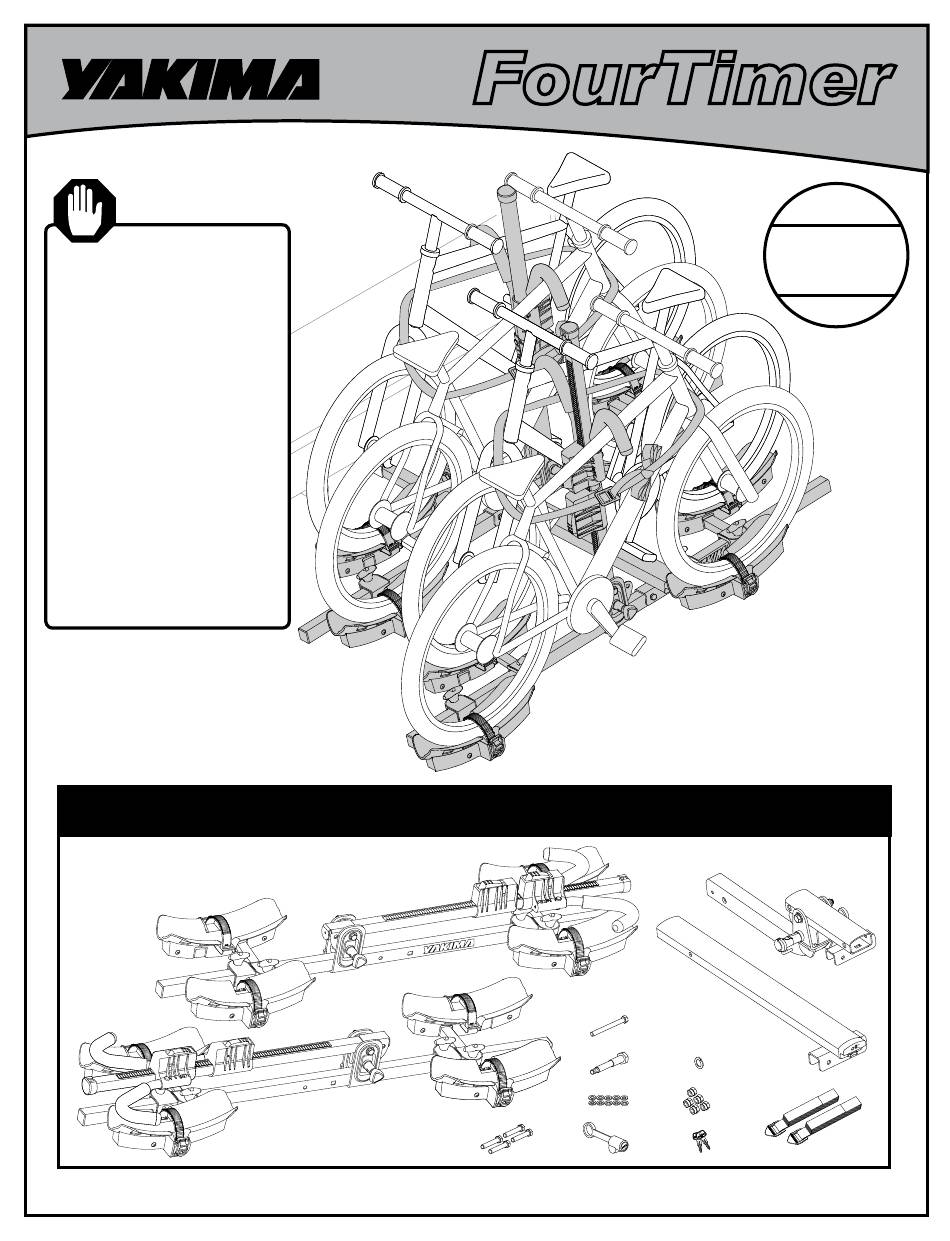 YAKIMA

FourTimer

YAKIMA