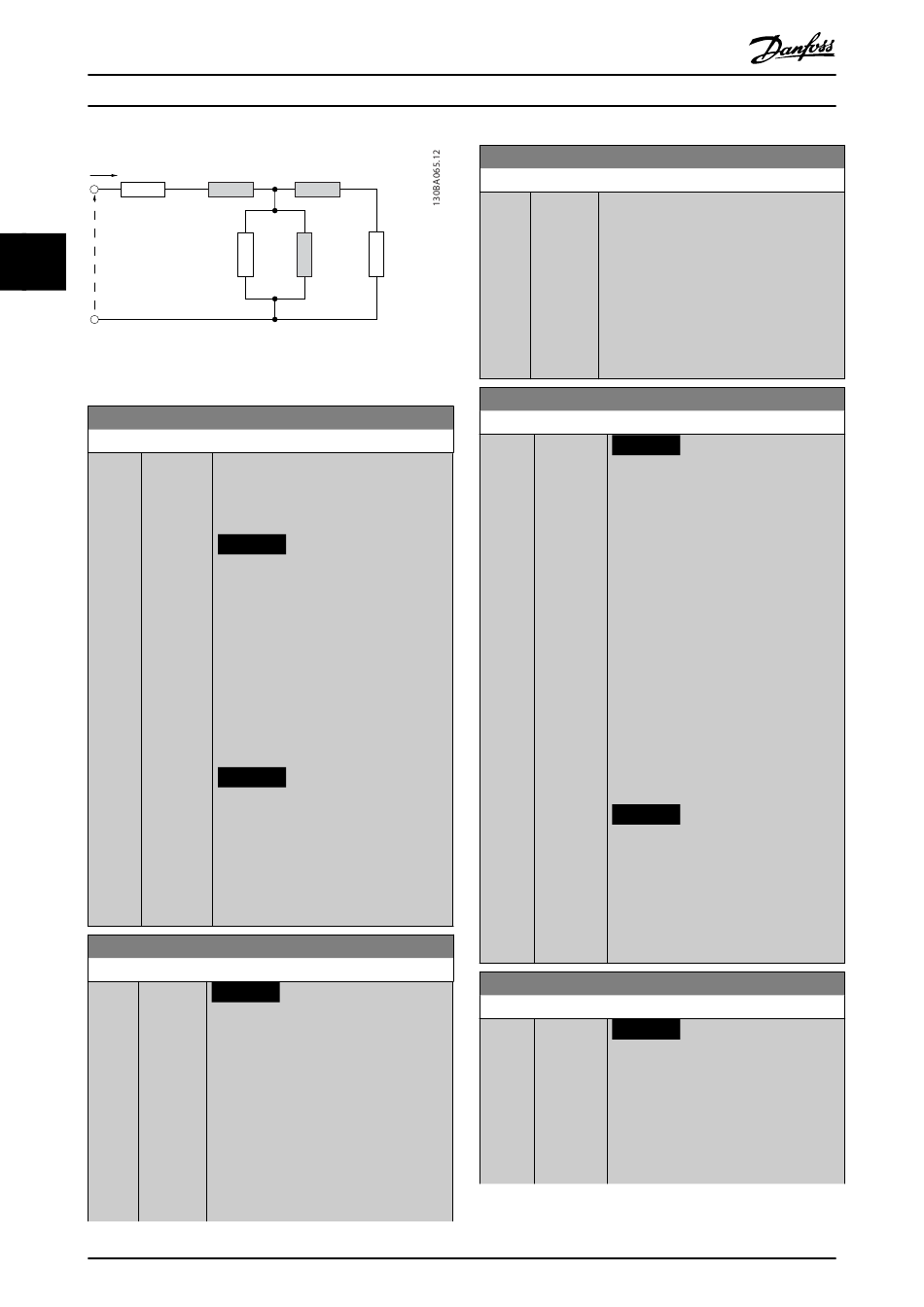 Danfoss

130BA065.12