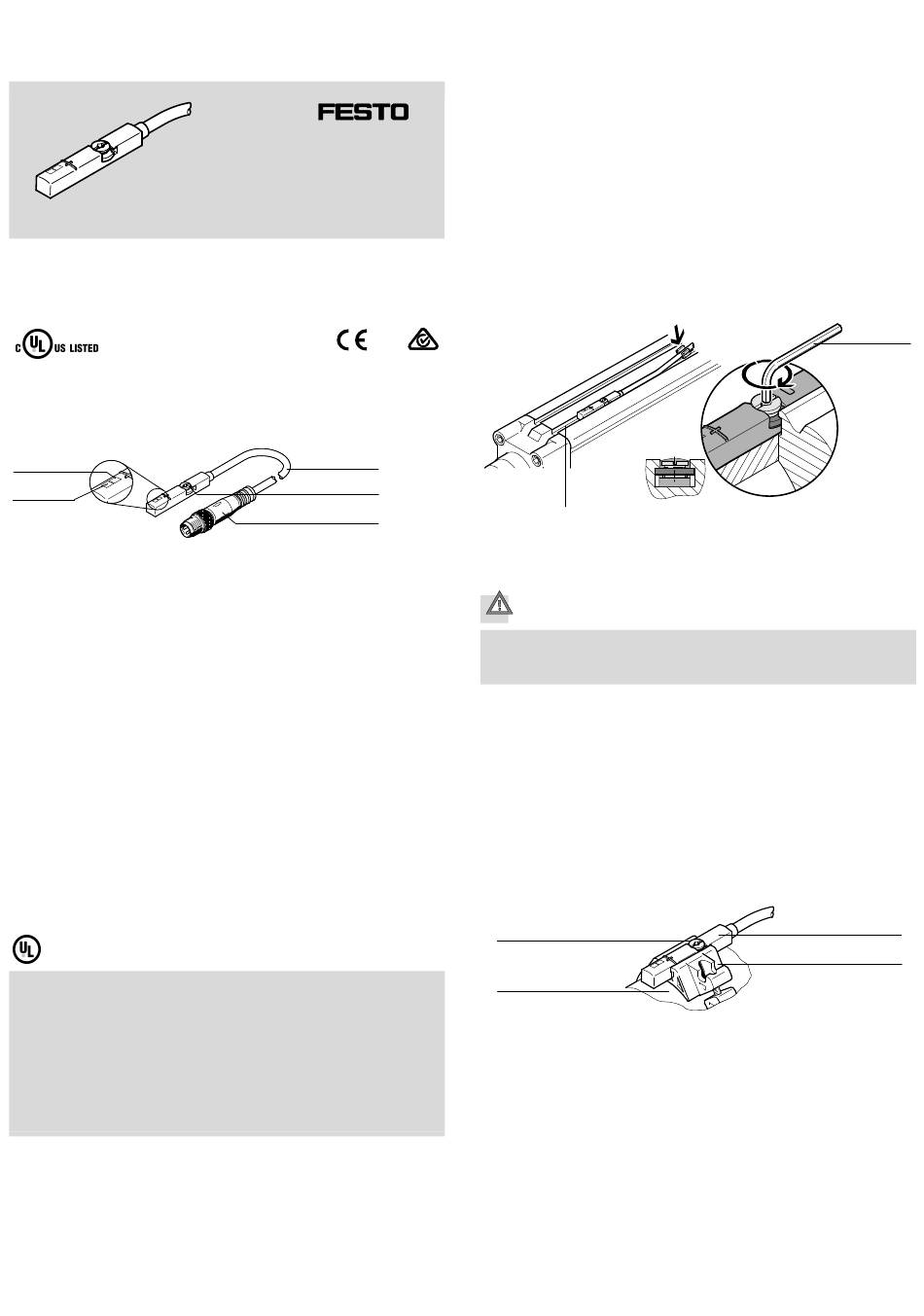 FESTO

c UL US LISTED

CE

UL