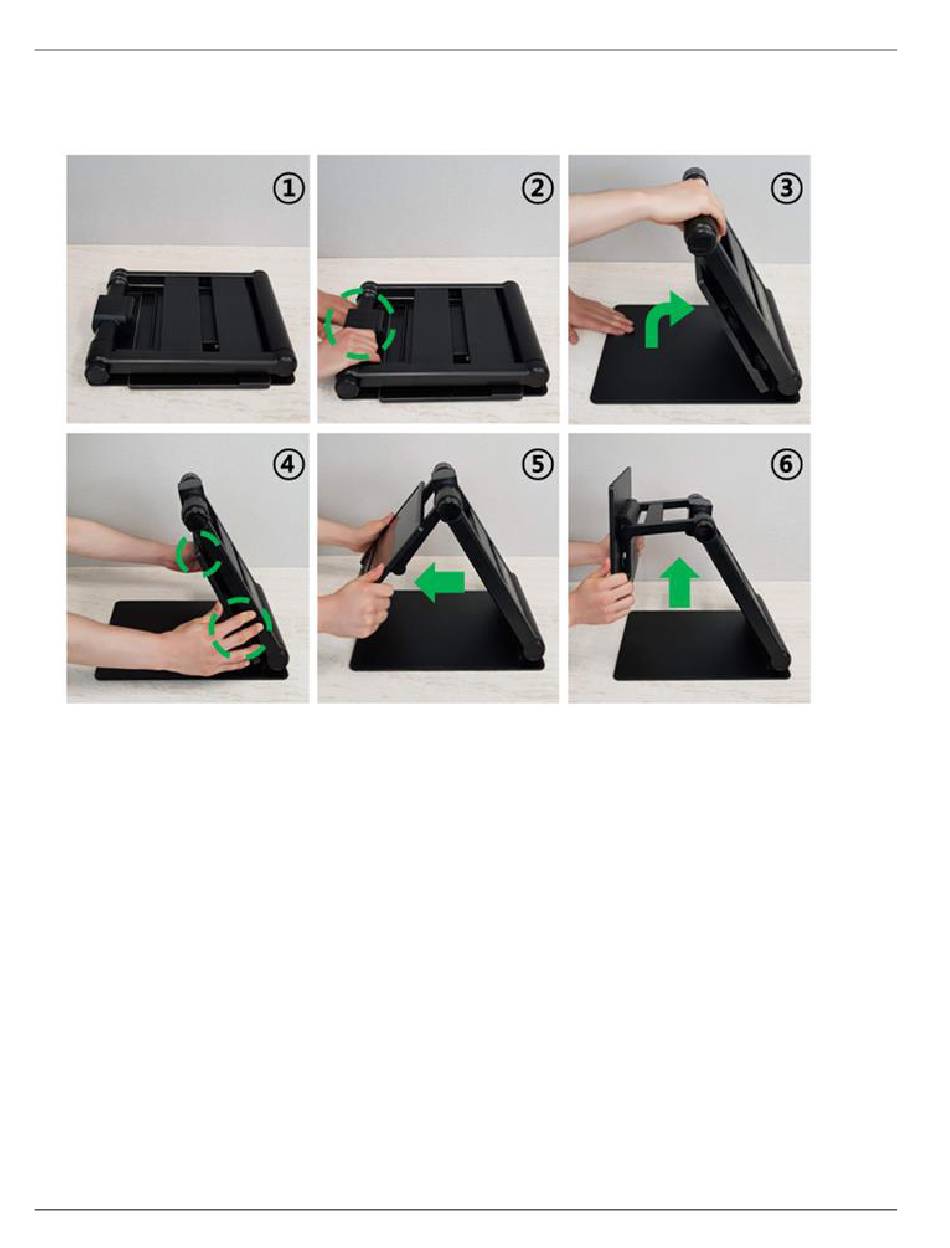 ①

②

③

④

⑤

⑥