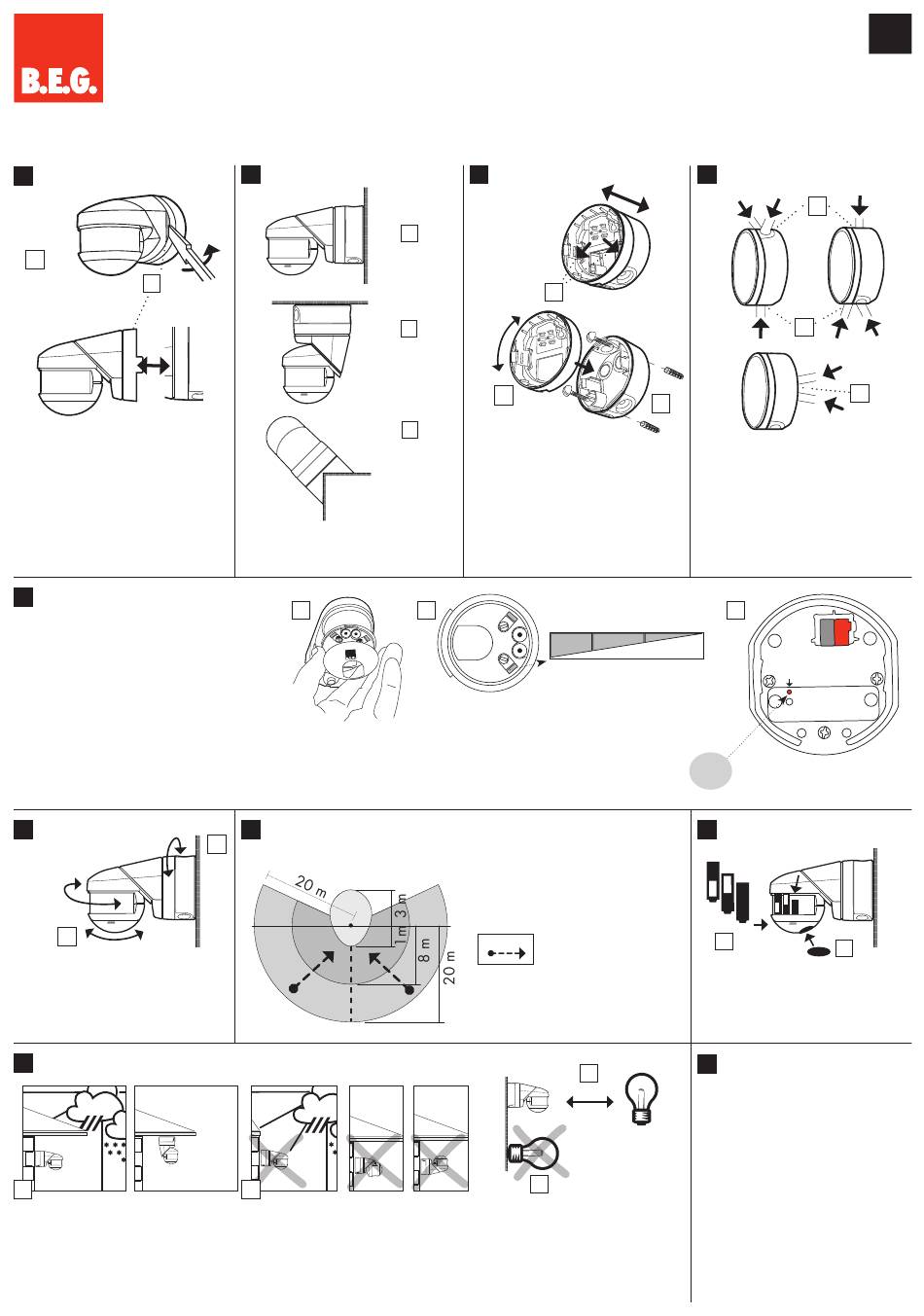 B.E.G.

20 m
3 m
1 m
8 m
20 m