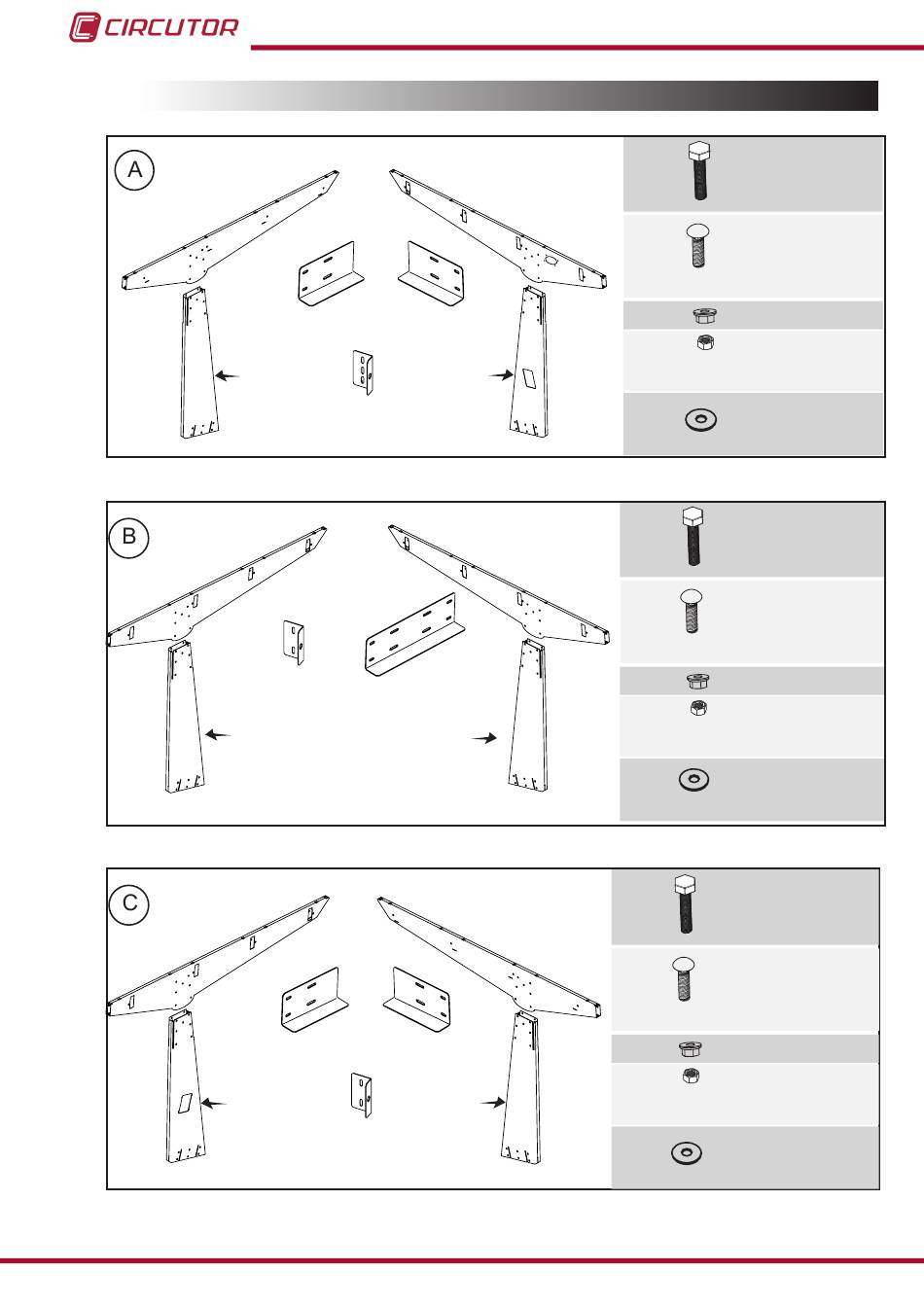 CIRCUTOR

A

B

C