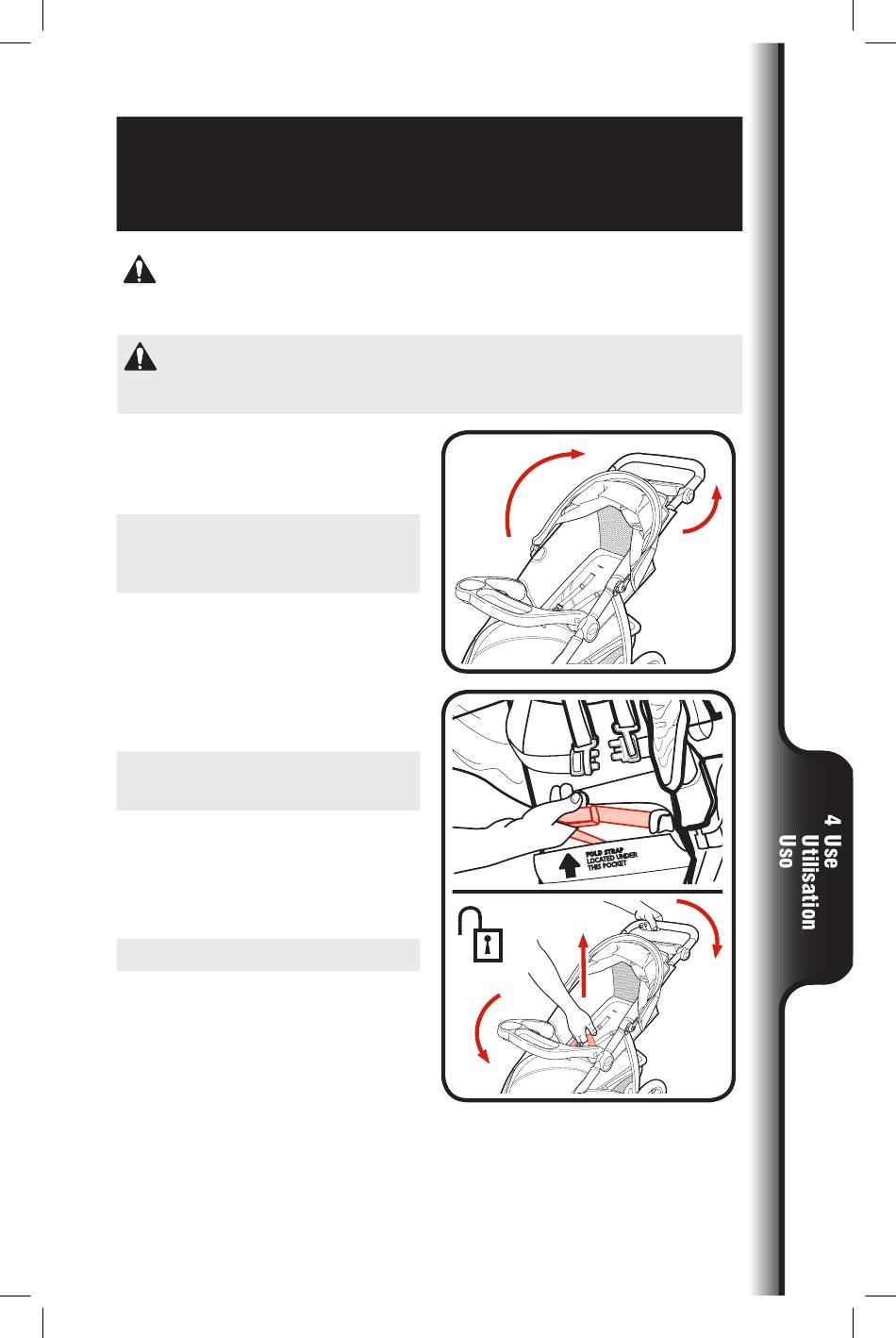 FOLD STRAP LOCATED UNDER THIS POCKET

4 Use
Utilisation
Uso