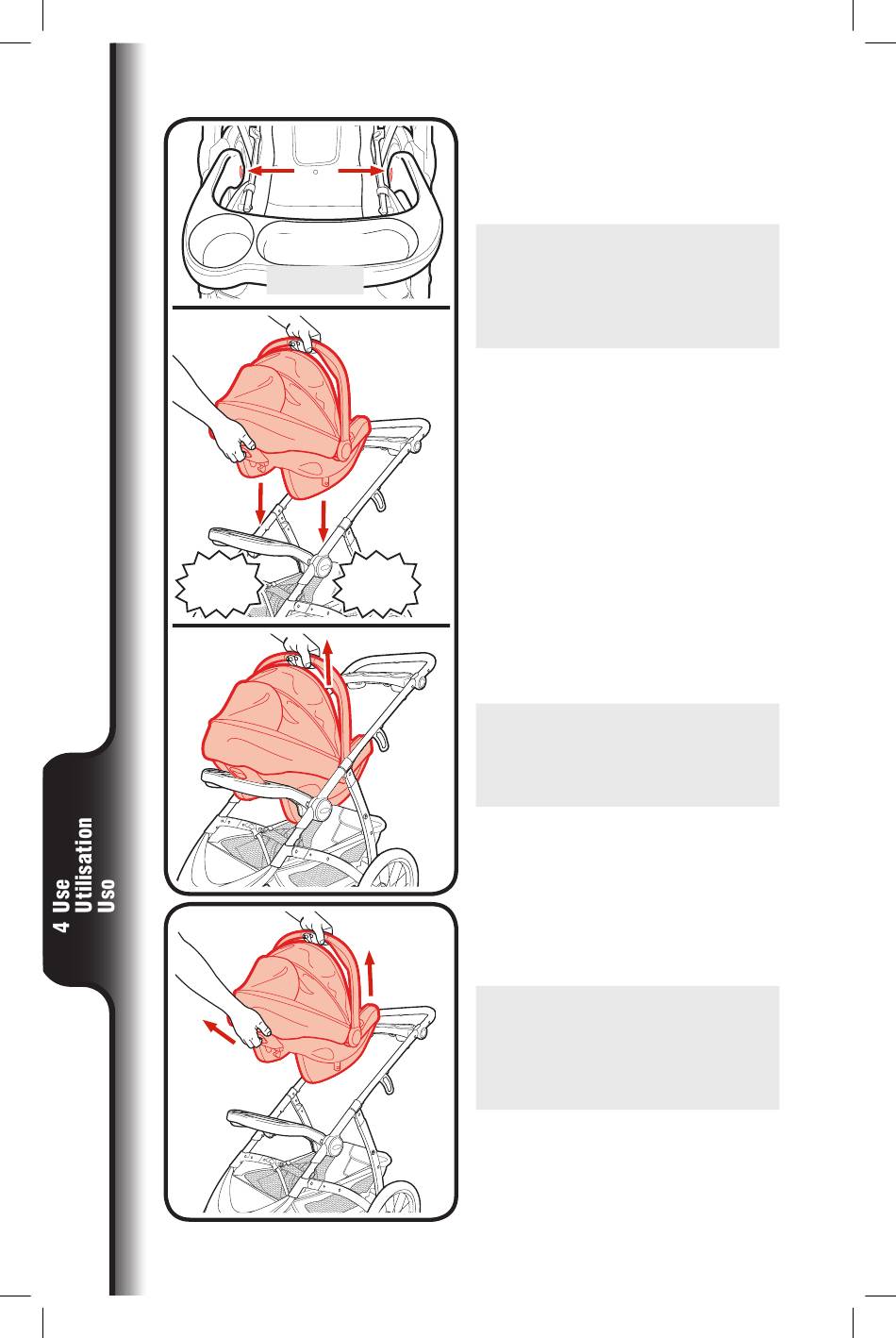 4 Use
Utilisation
Uso