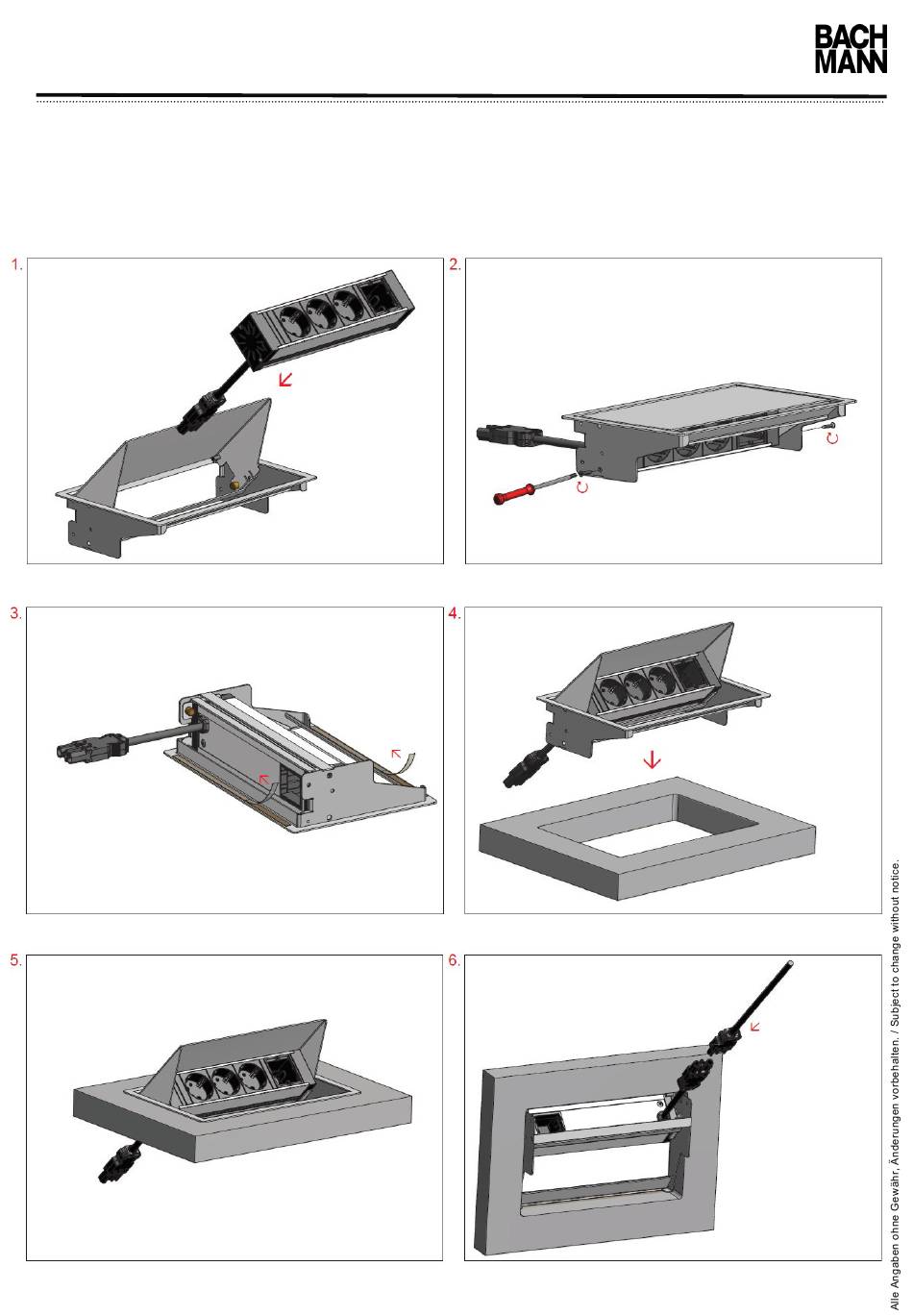 BACH
MANN

1.

2.

3.

4.

5.

6.

Alle Angaben ohne Gewähr, Änderungen vorbehalten. / Subject to change without notice.