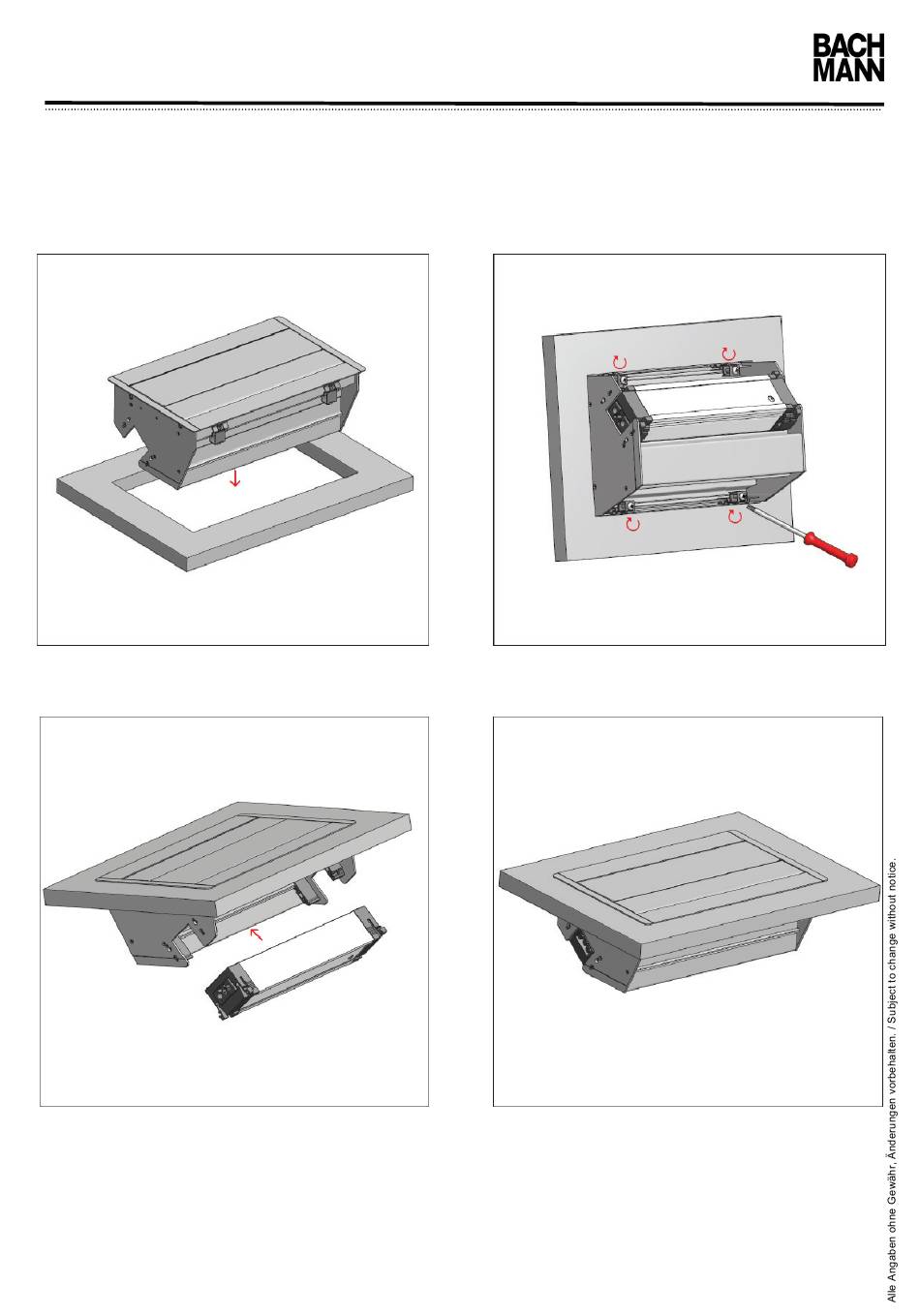 BACH
MANN

Alle Angaben ohne Gewähr, Änderungen vorbehalten. / Subject to change without notice.