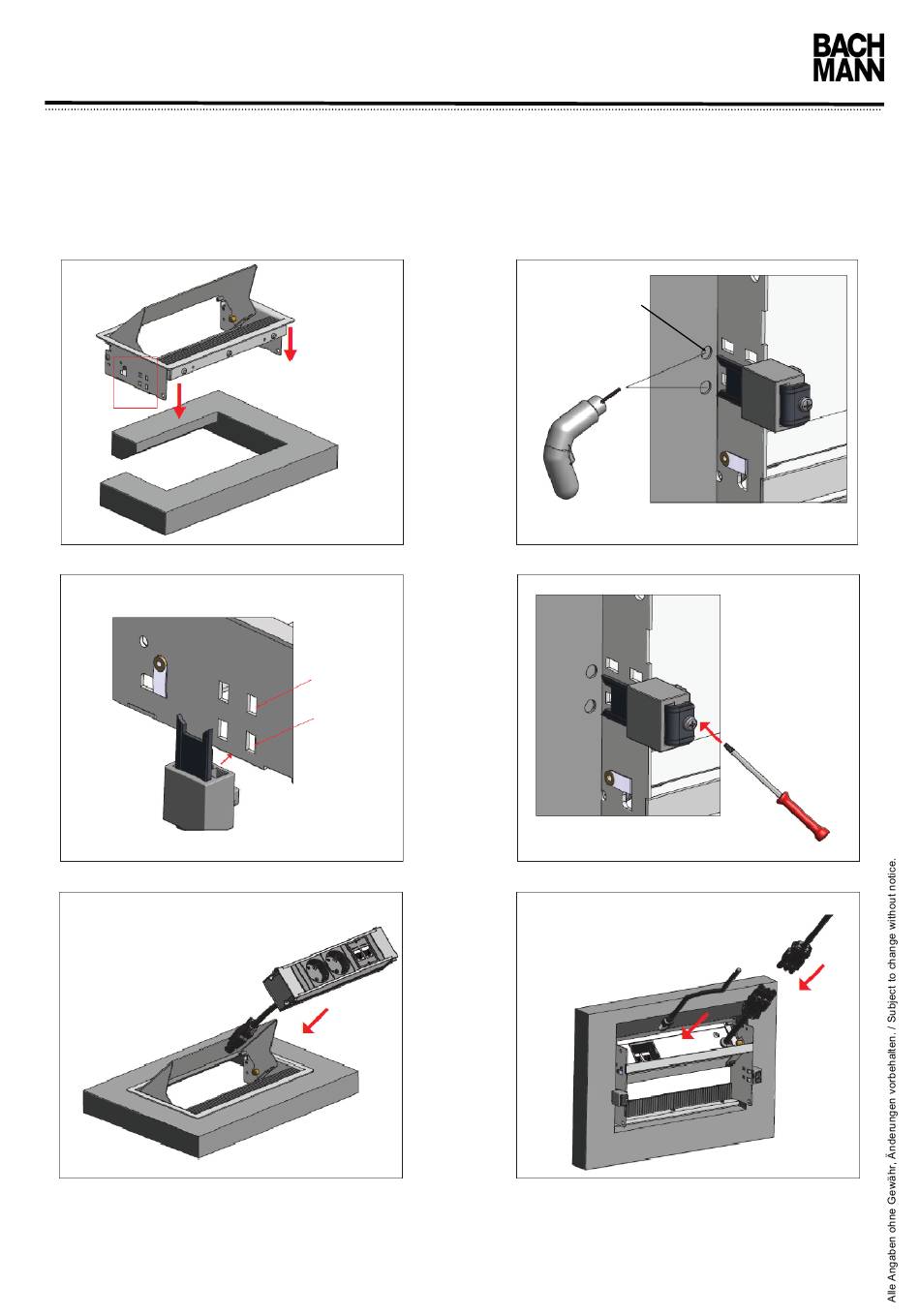 BACH
MANN

Alle Angaben ohne Gewähr, Änderungen vorbehalten. / Subject to change without notice.