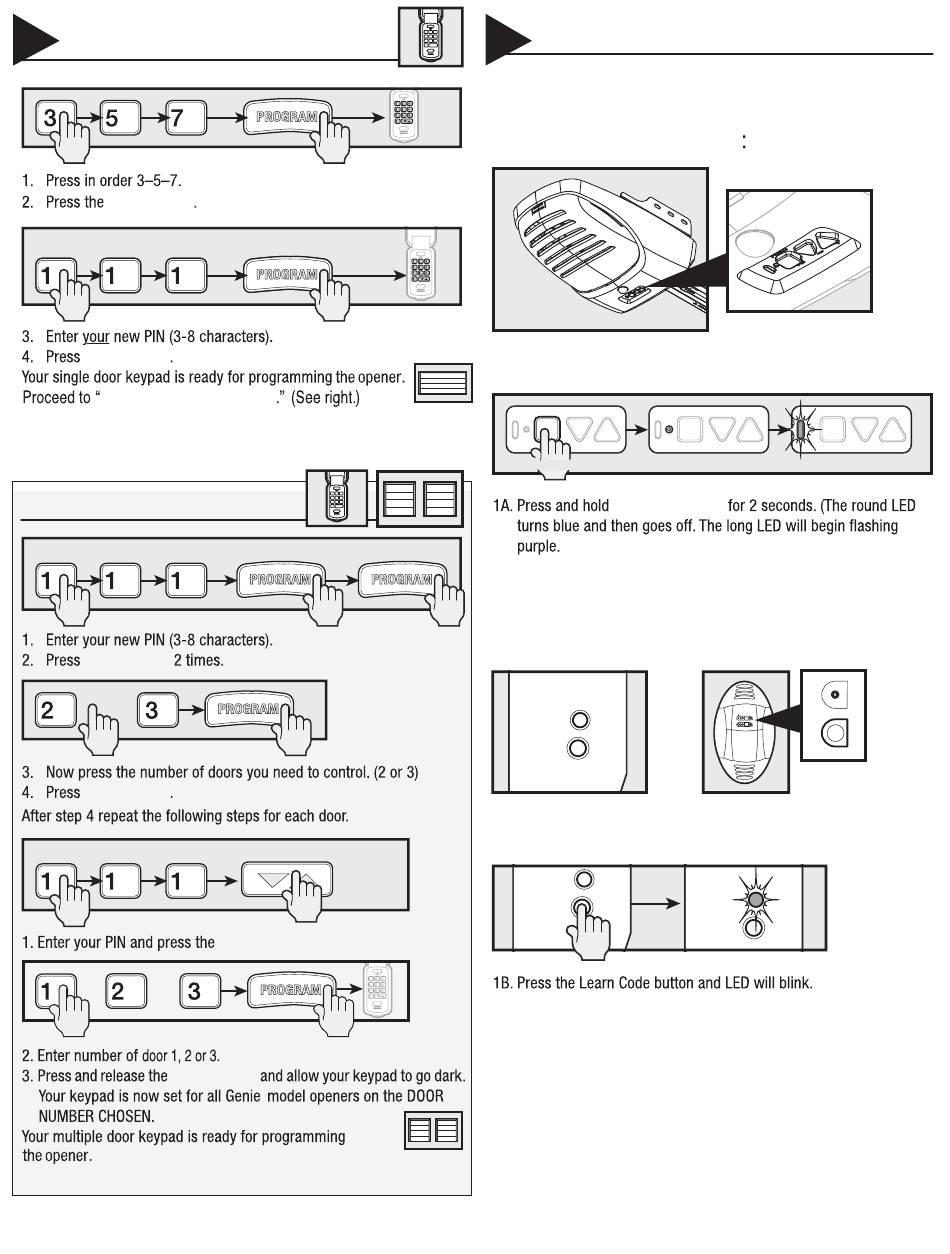 3 5 7 PROGRAM

1. Press in order 3–5–7.
2. Press the .

1 1 1 PROGRAM

3. Enter your new PIN (3-8 characters).
4. Press .
Your single door keypad is ready for programming the opener. Proceed to " ." (See right.)

1 1 1 PROGRAM PROGRAM

1. Enter your new PIN (3-8 characters).
2. Press 2 times.

2 3 PROGRAM

3. Now press the number of doors you need to control. (2 or 3)
4. Press .
After step 4 repeat the following steps for each door.

1 1 1

1. Enter your PIN and press the

1 2 3 PROGRAM

2. Enter number of door 1, 2 or 3.
3. Press and release the and allow your keypad to go dark. Your keypad is now set for all Genie model openers on the DOOR NUMBER CHOSEN.
Your multiple door keypad is ready for programming the opener.

:

1A. Press and hold for 2 seconds. (The round LED turns blue and then goes off. The long LED will begin flashing purple.

1B. Press the Learn Code button and LED will blink.