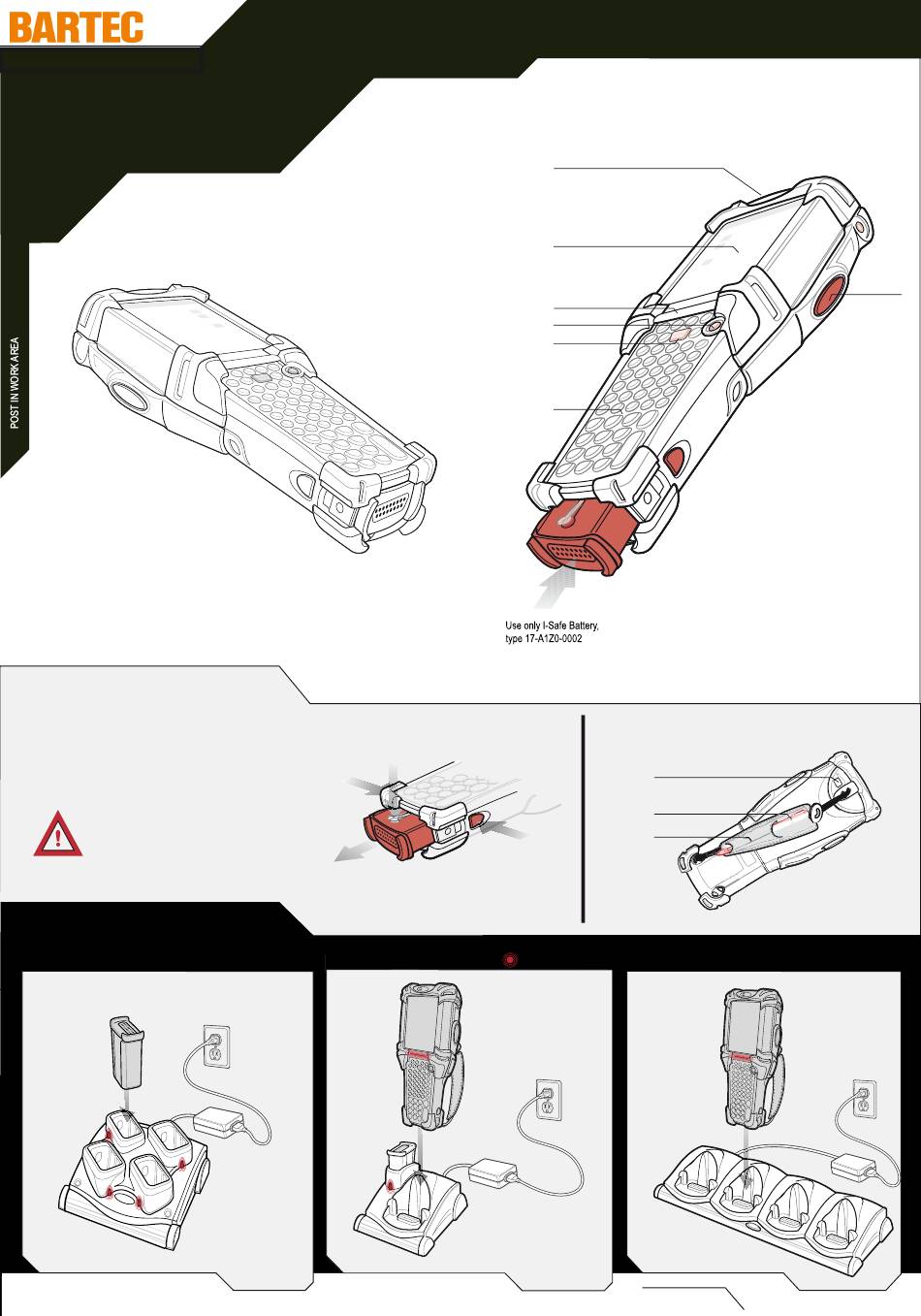 BARTEC

POST IN WORK AREA

Use only I-Safe Battery, type 17-A1Z0-0002