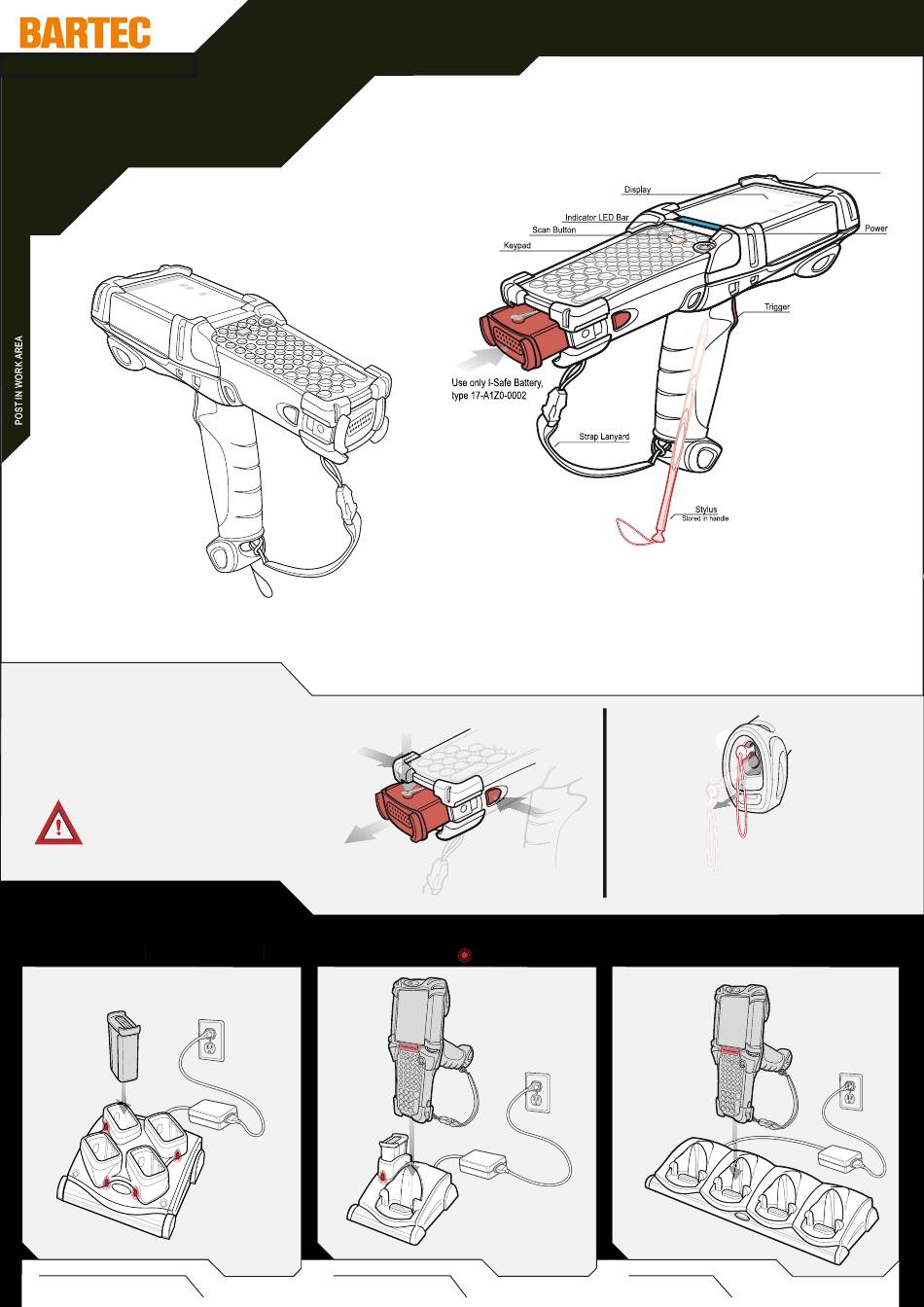 BARTEC

POST IN WORK AREA

Display

Indicator LED Bar

Scan Button

Keypad

Power

Trigger

Use only I-Safe Battery, type 17-A1Z0-0002

Strap Lanyard

Stylus
Stored in handle