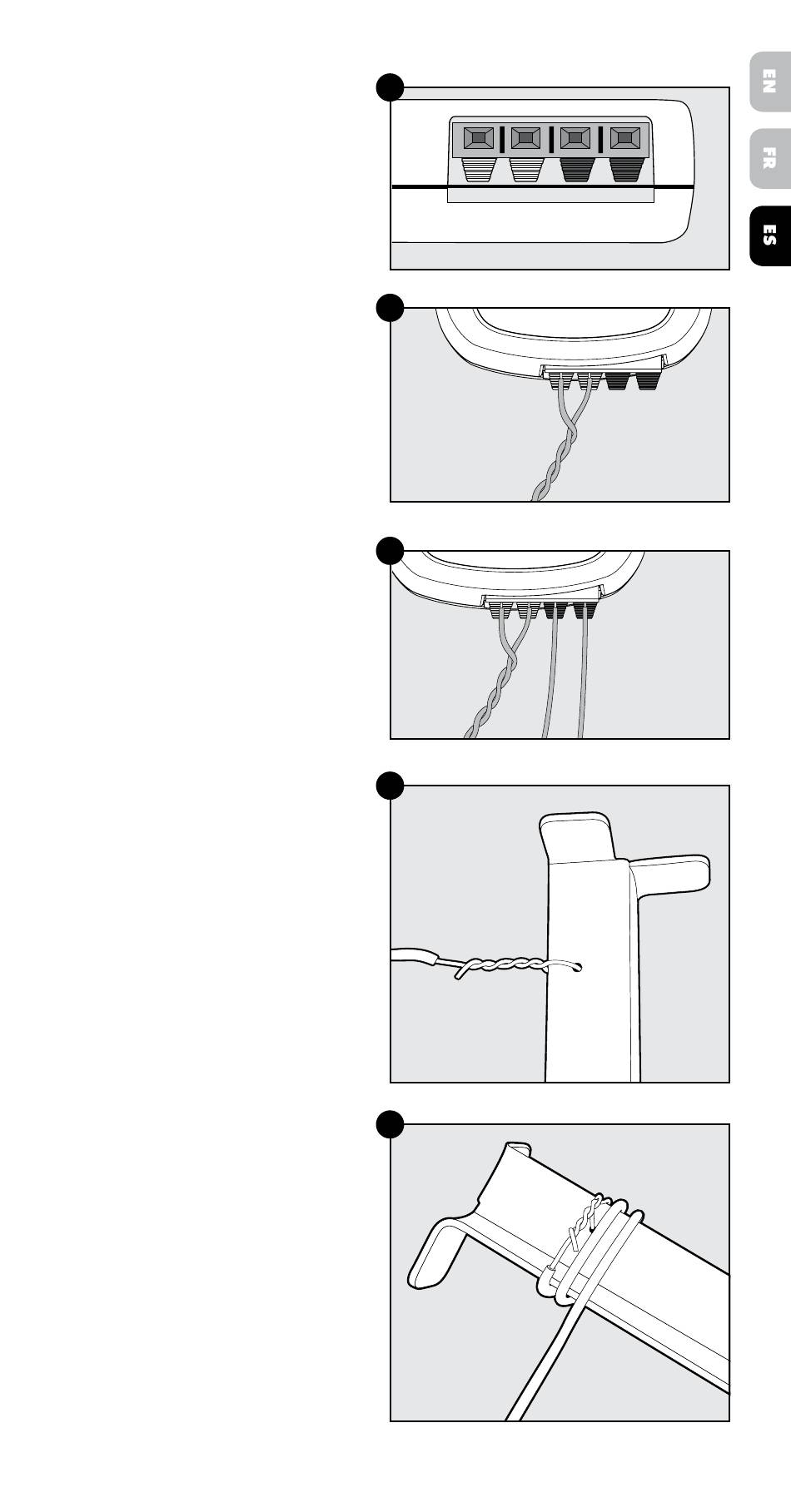 EN
FR
ES