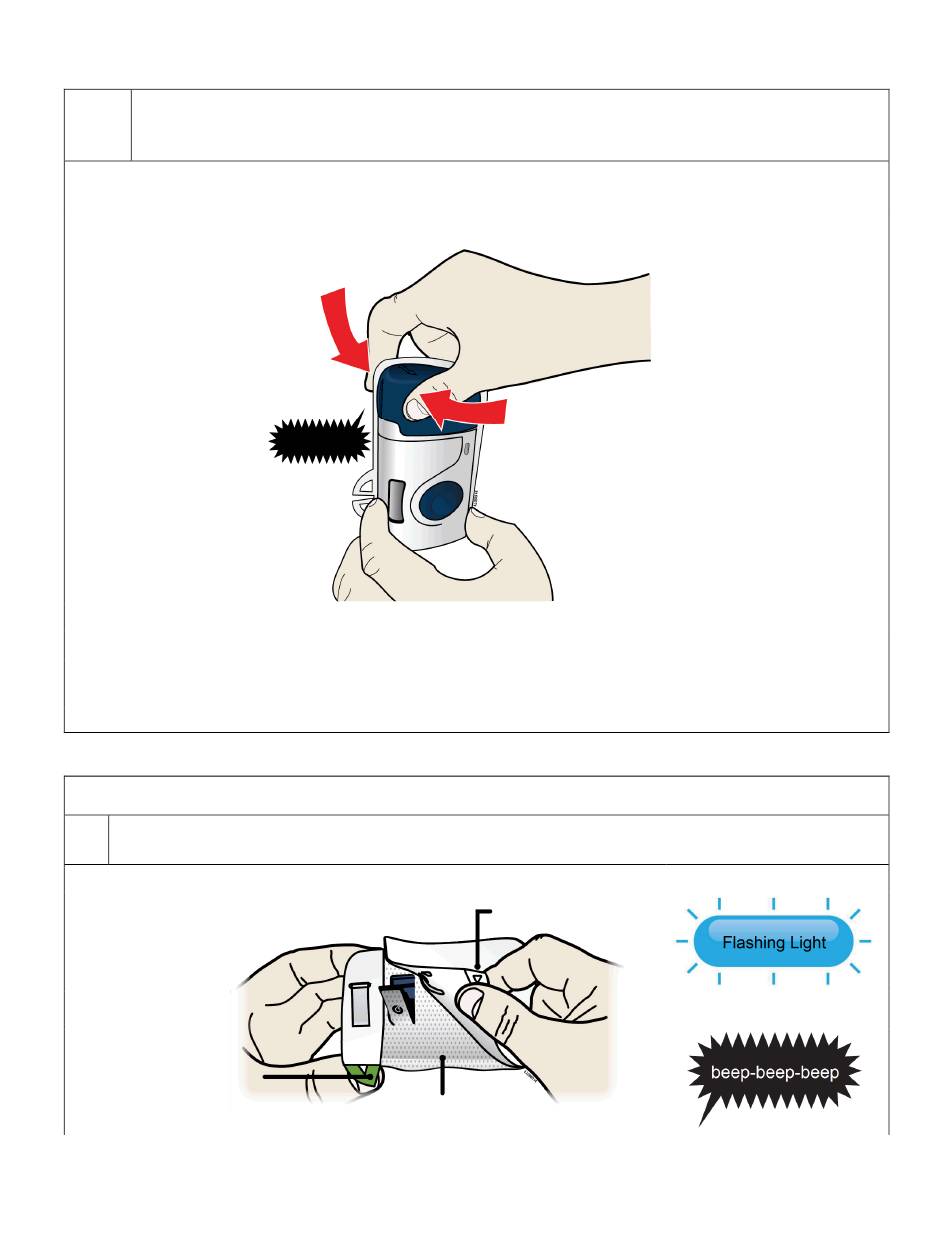 Flashing Light

beep-beep-beep