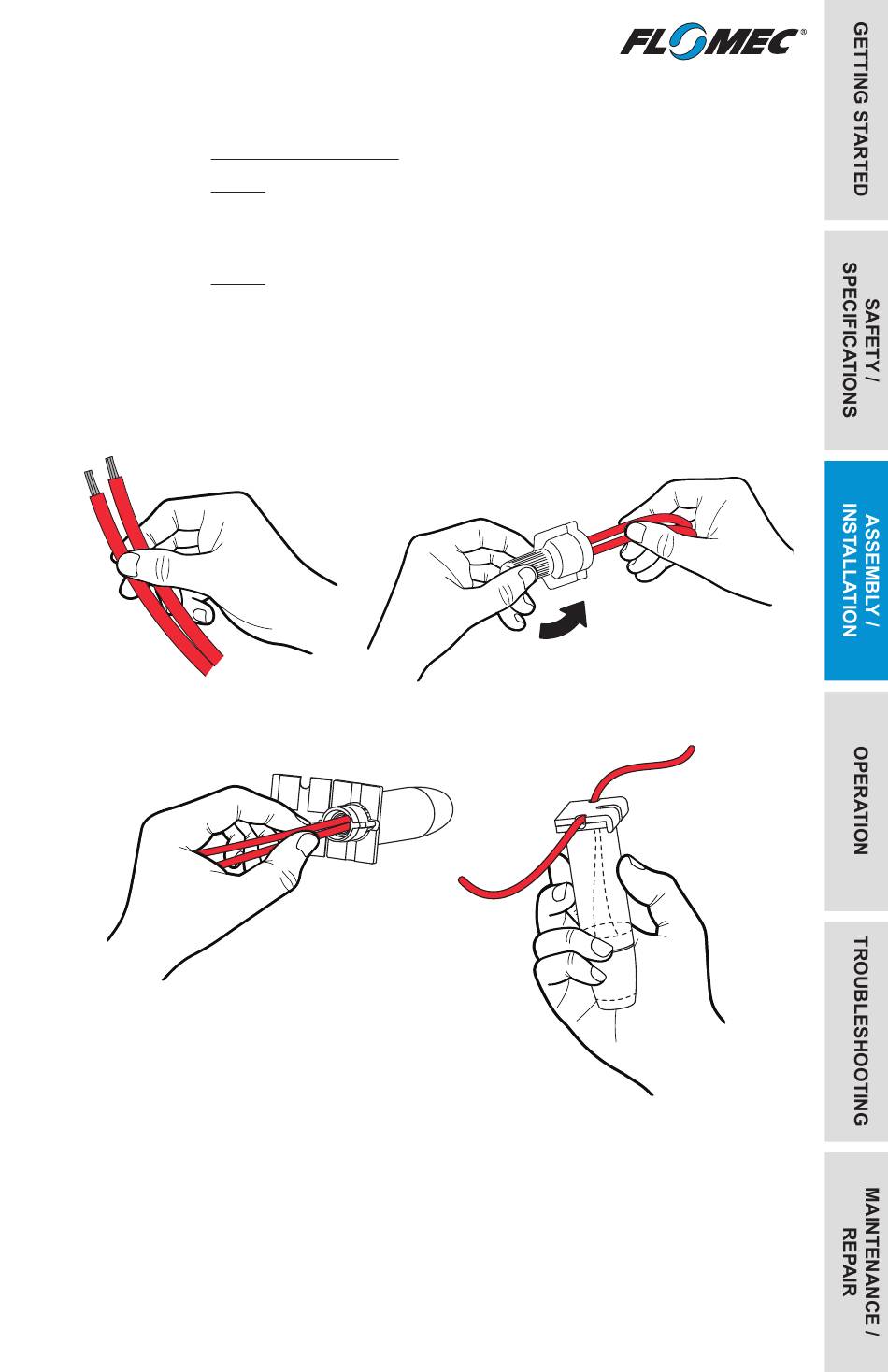 FLOMEC®

GETTING STARTED

SAFETY / SPECIFICATIONS

ASSEMBLY / INSTALLATION

OPERATION

TROUBLESHOOTING

MAINTENANCE / REPAIR