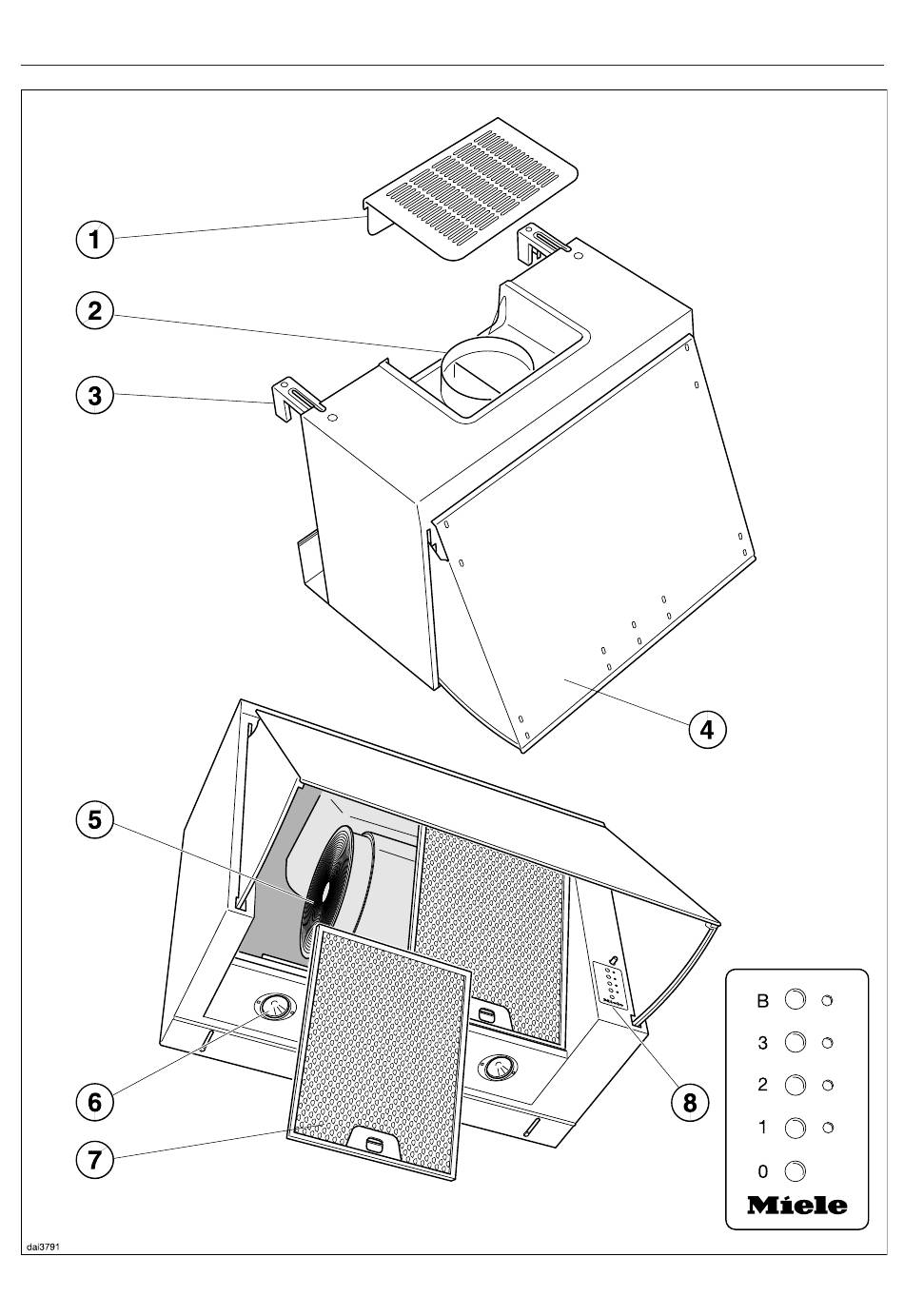 1
2
3
4
5
6
7
8

B
3
2
1
0
Miele

dai3791