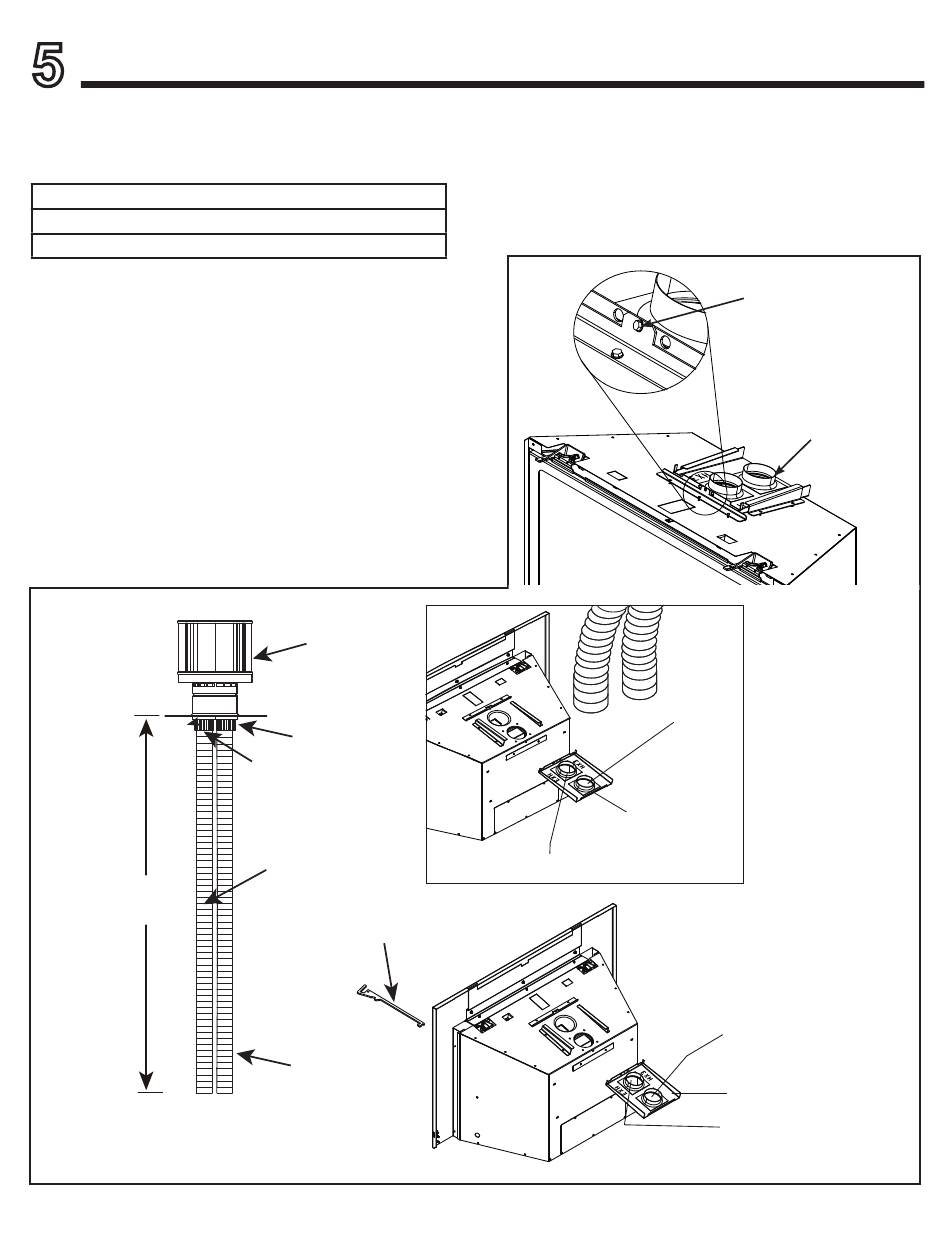 5