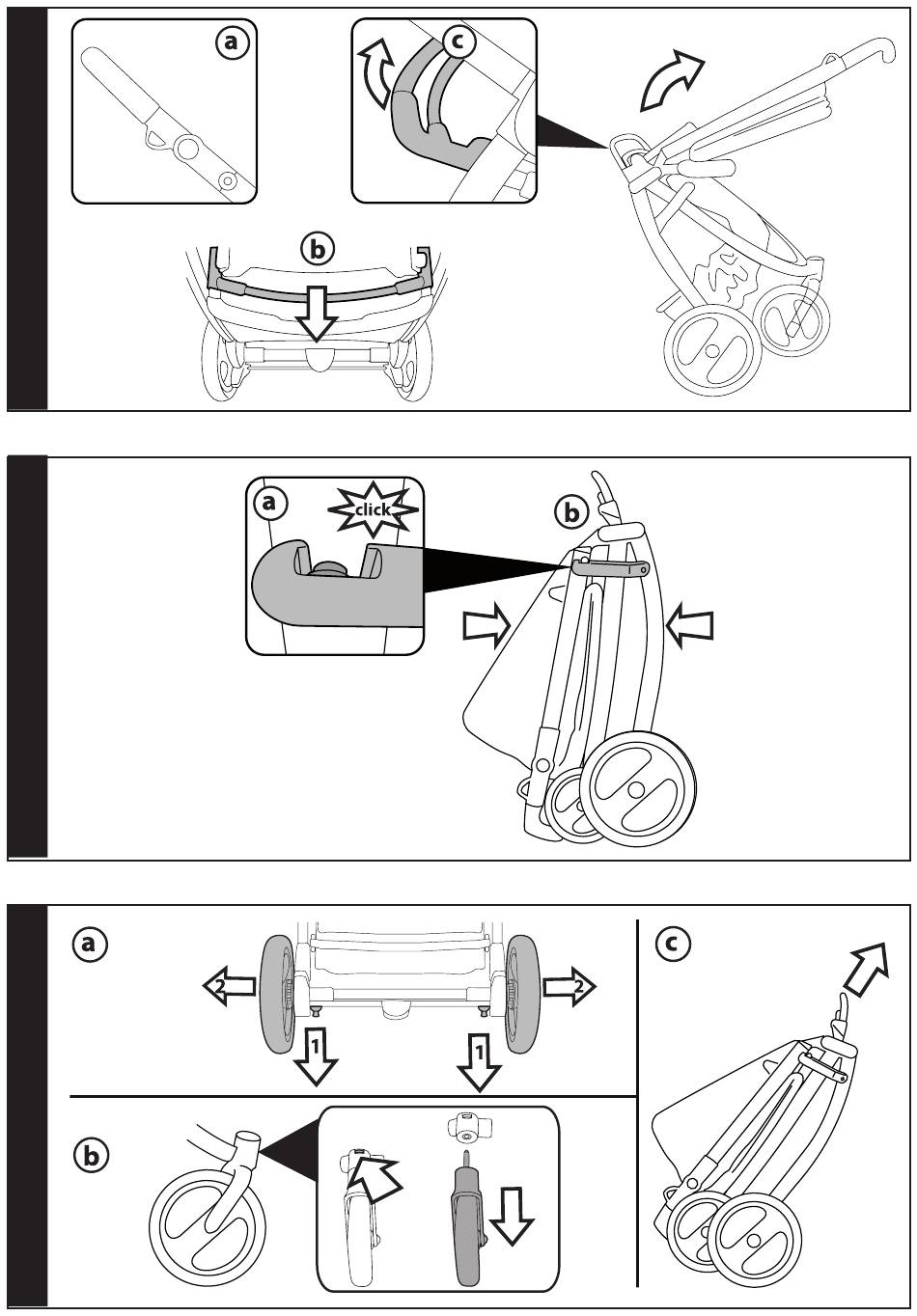 a
c
b

a
click
b

a
2
2
1
1
b
c