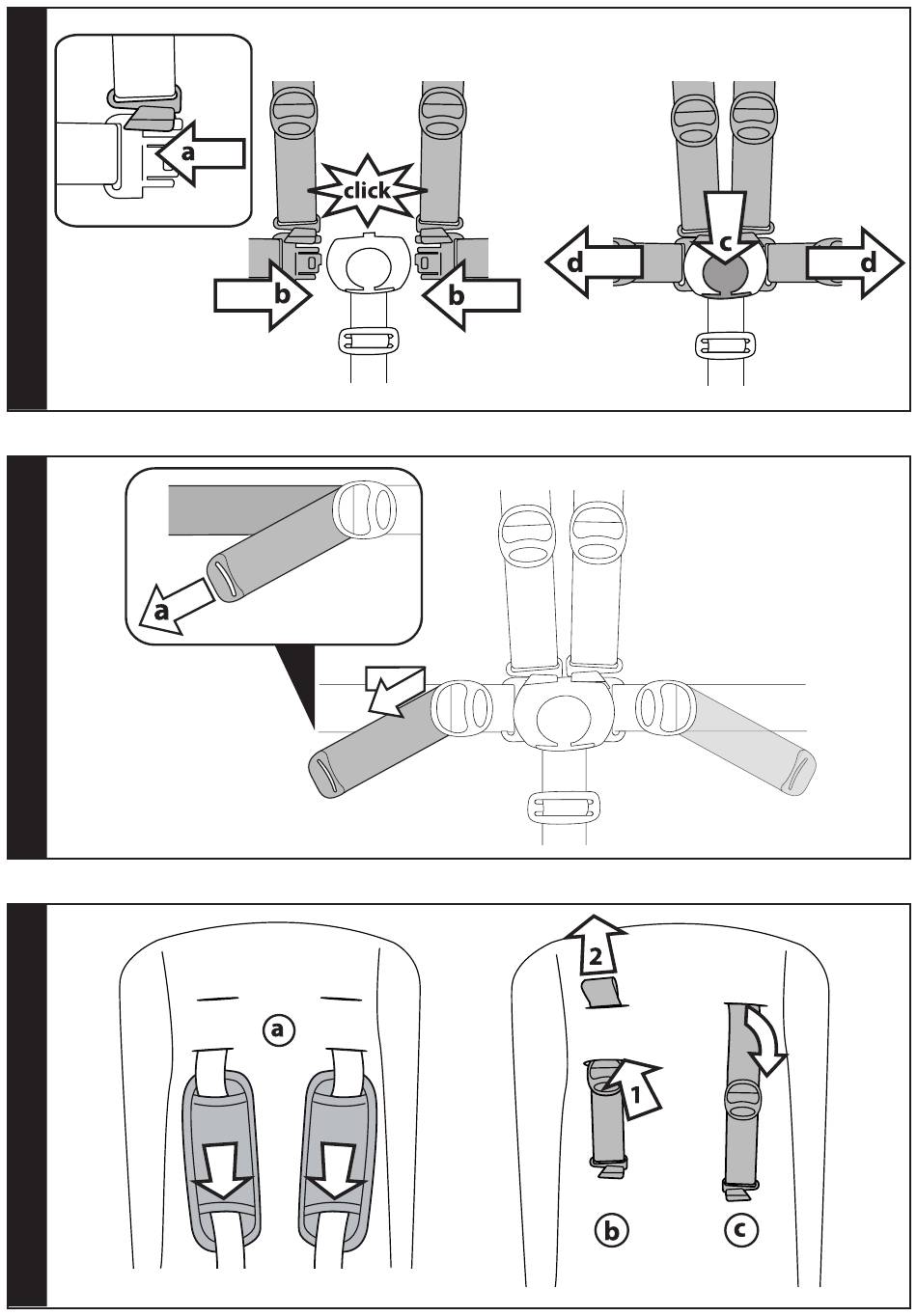 a
click
b
b
c
d
d

a

a
2
1
b
c