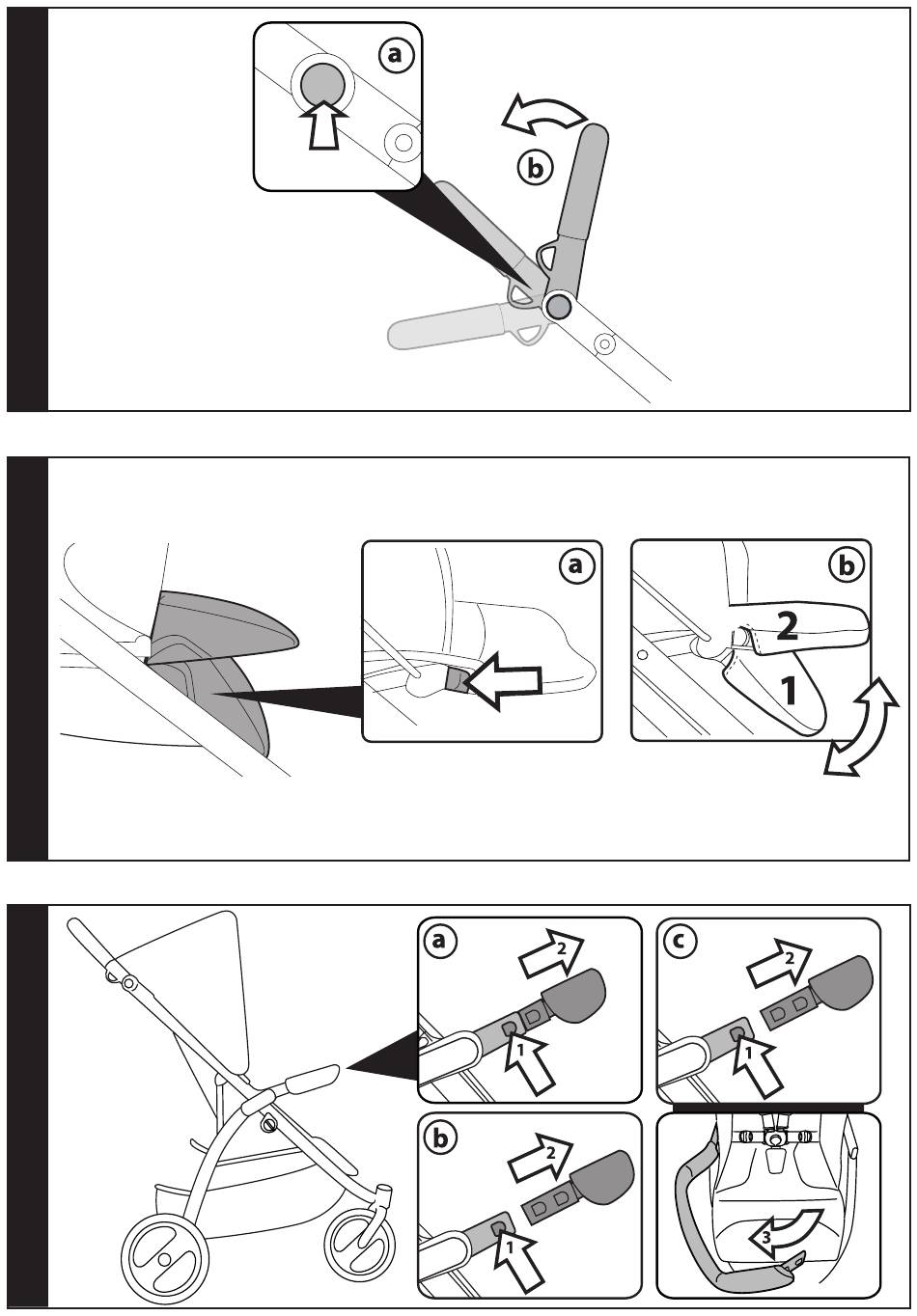 a

b

a

b

2

1

a

2

1

c

2

1

b

2

1

3