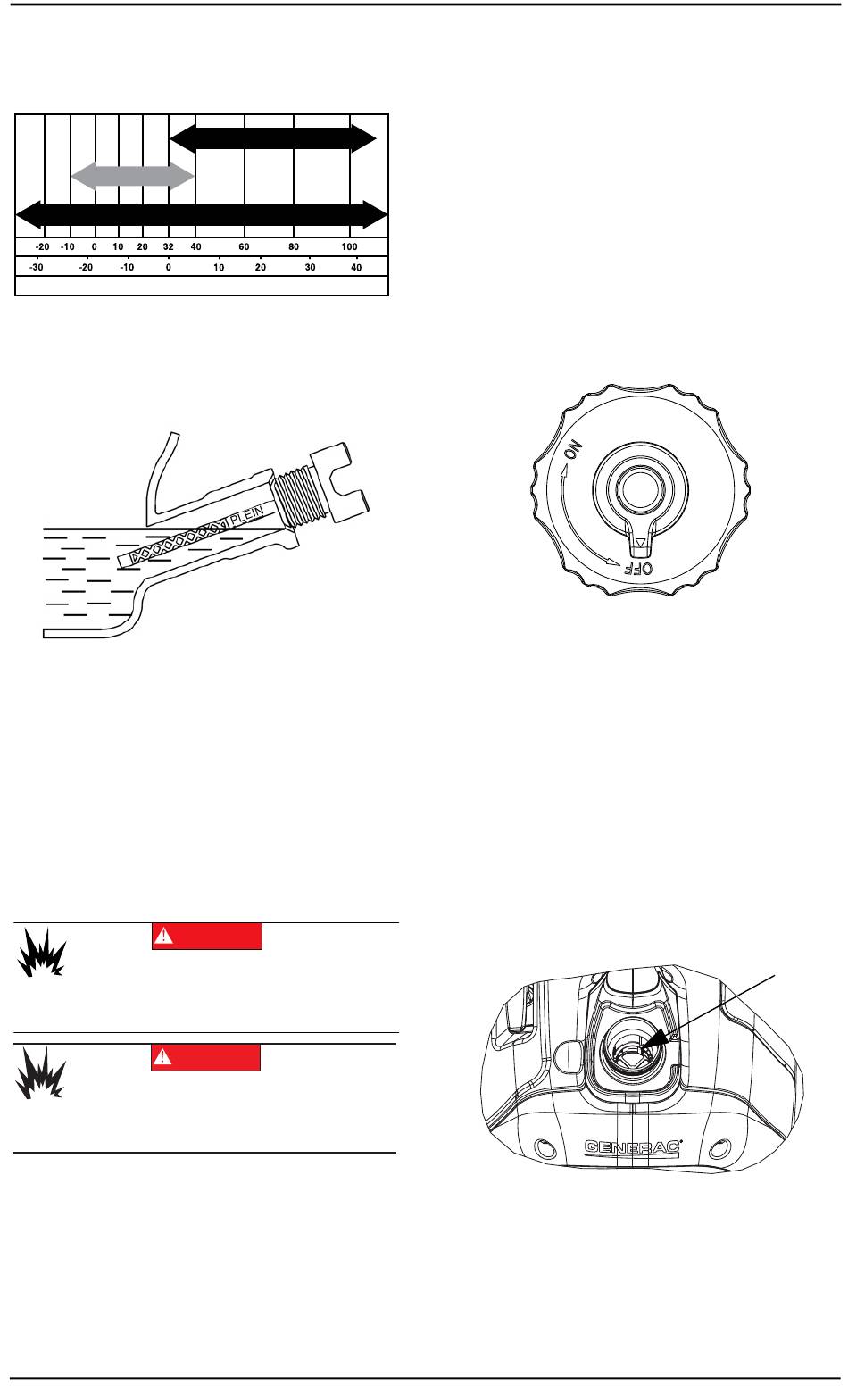 -20 -10 0 10 20 32 40 60 80 100
-30 -20 -10 0 10 20 30 40

PLEIN

ON
OFF

GENERAC