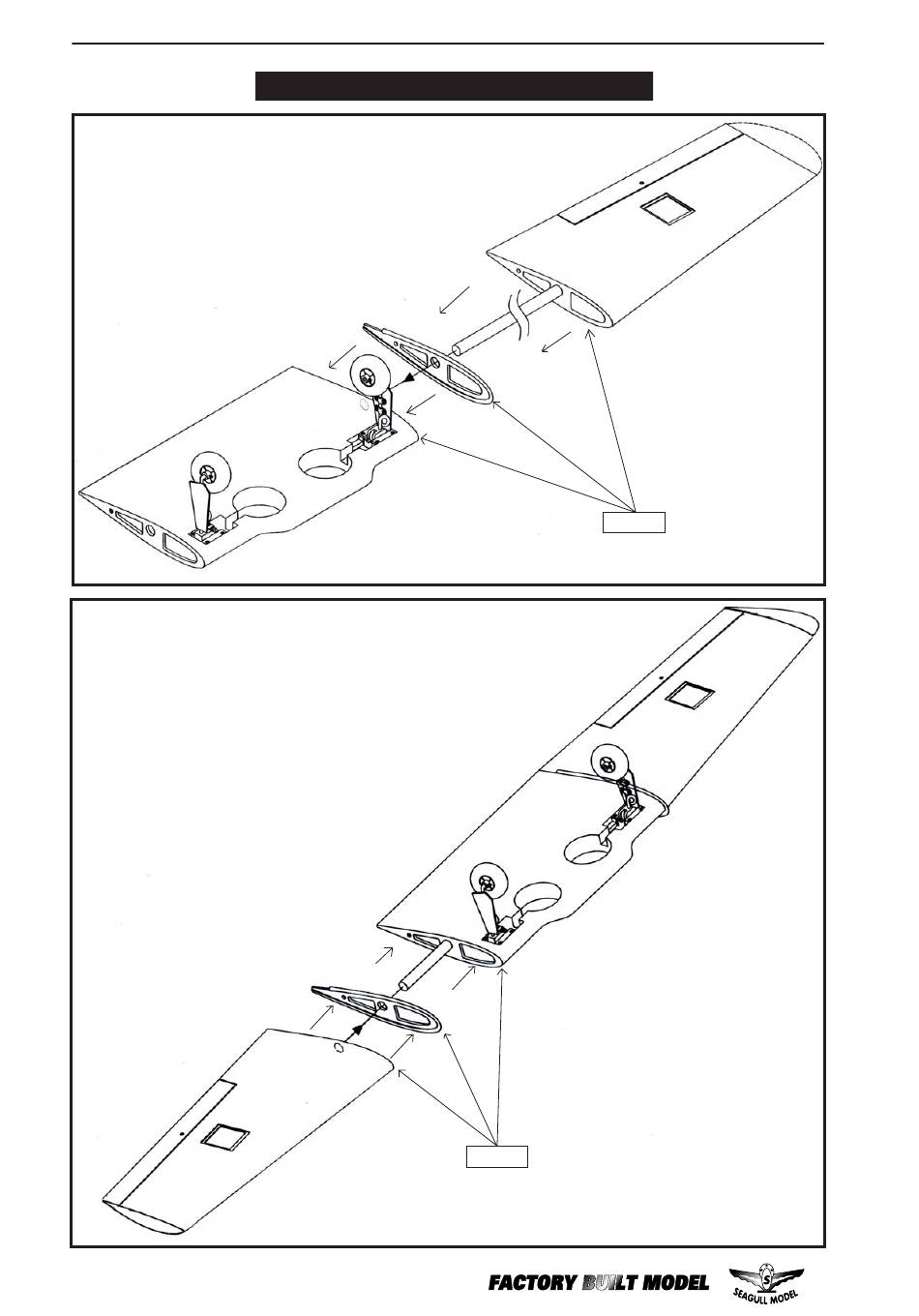 FACTORY BUILT MODEL

SEAGULL MODEL