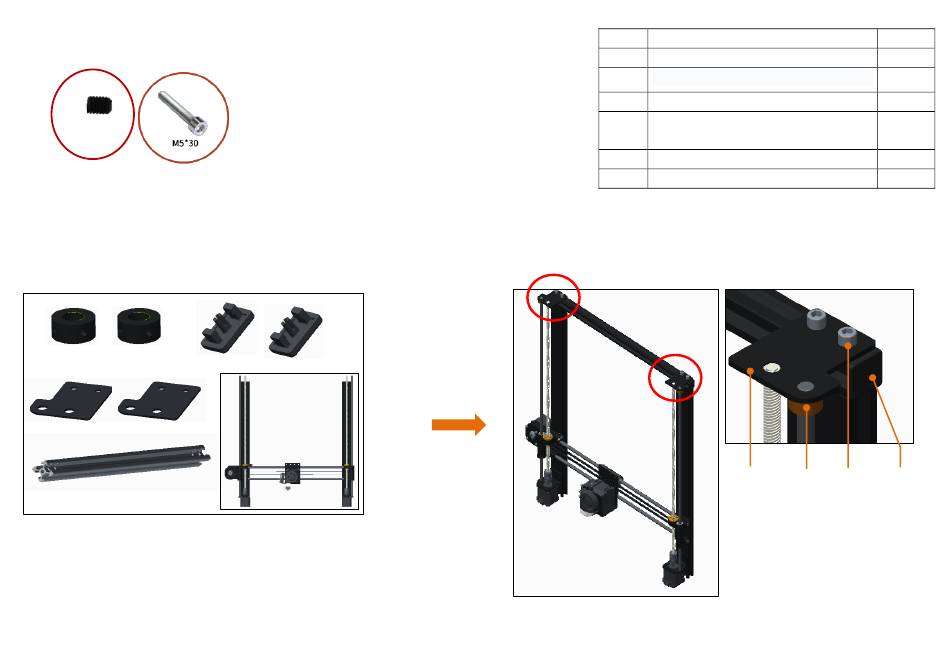 M5*30