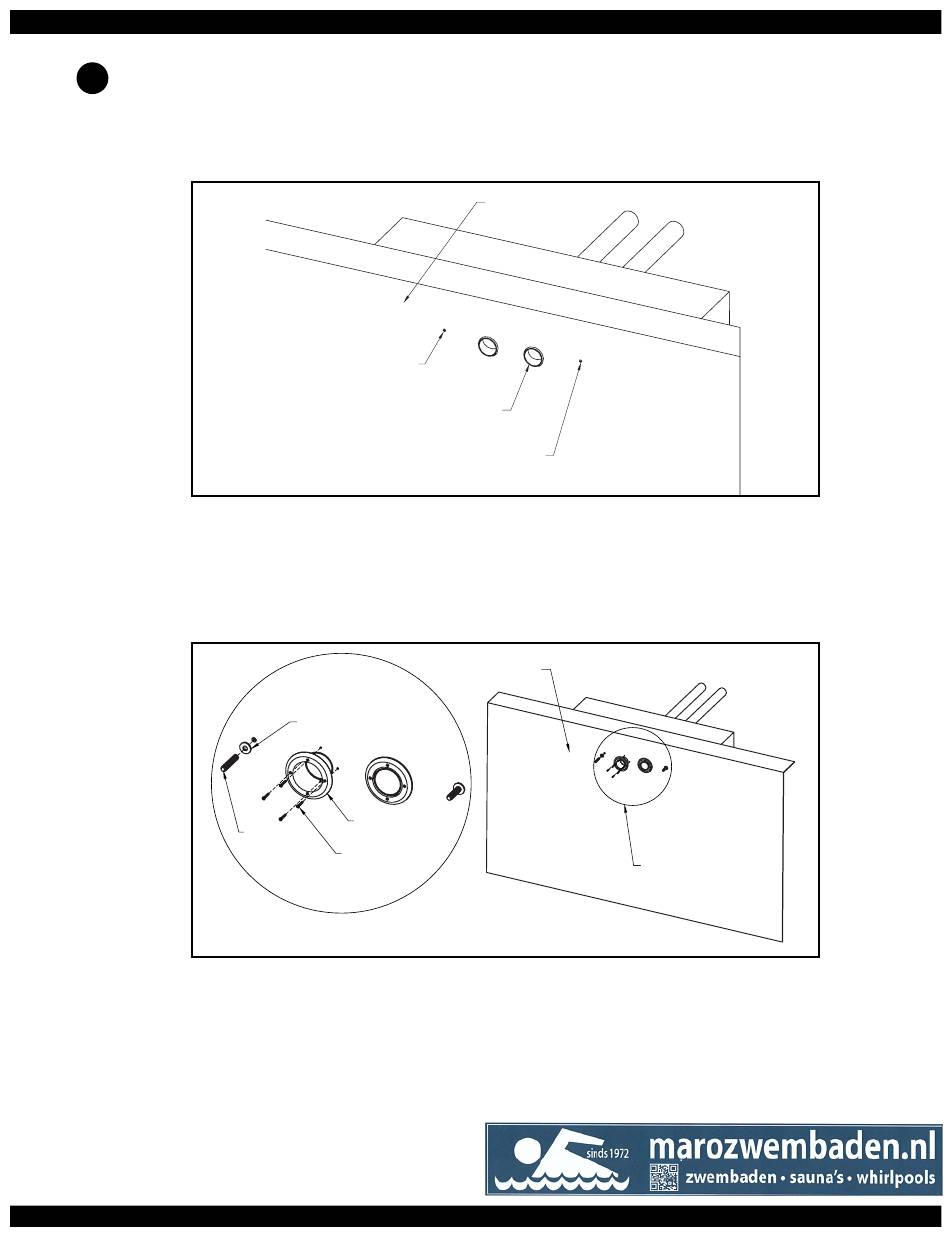 sinds 1972
marozwembaden.nl
zwembaden • sauna's • whirlpools