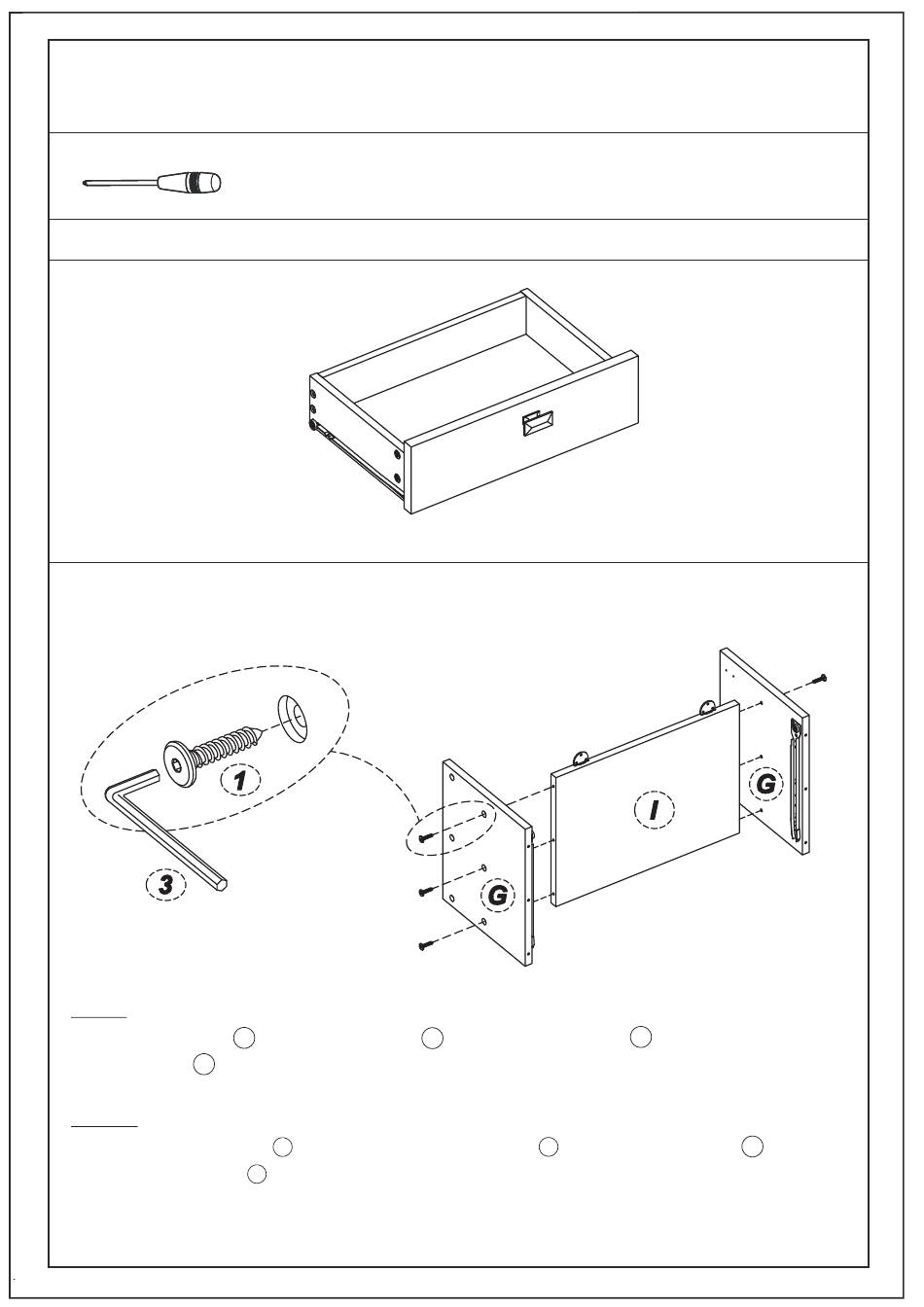 1

3

G

I

G