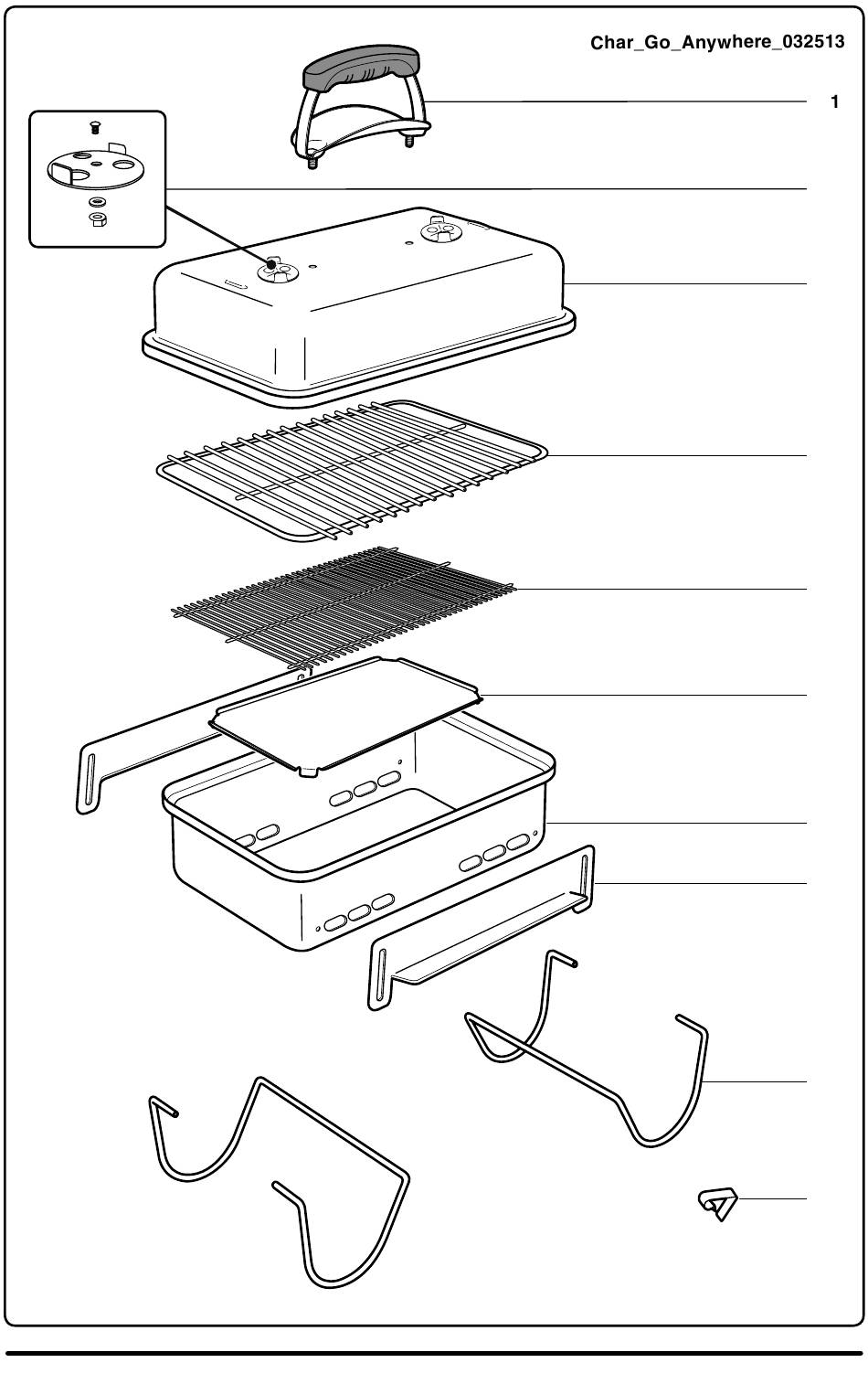 Char_Go_Anywhere_032513

1