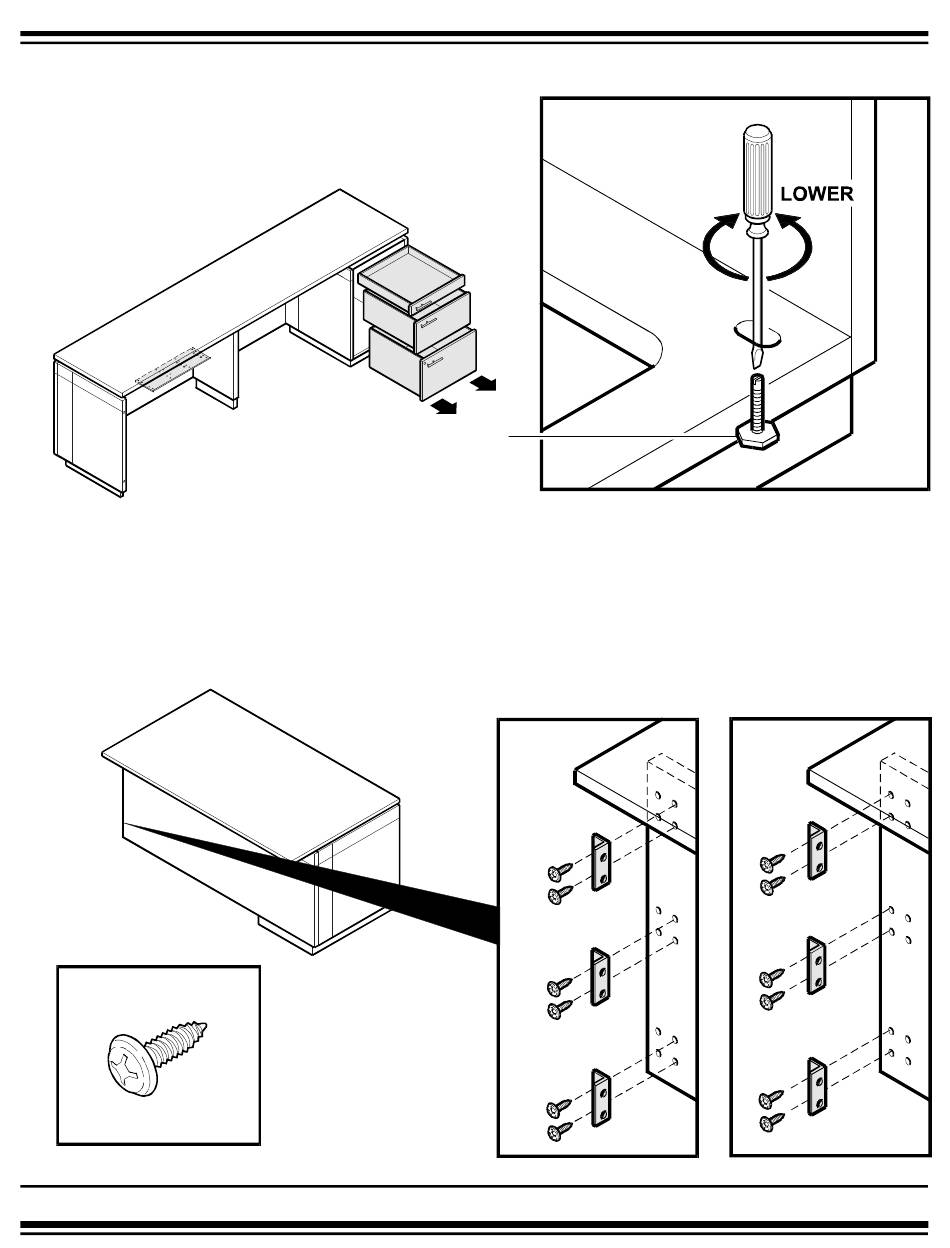 LOWER