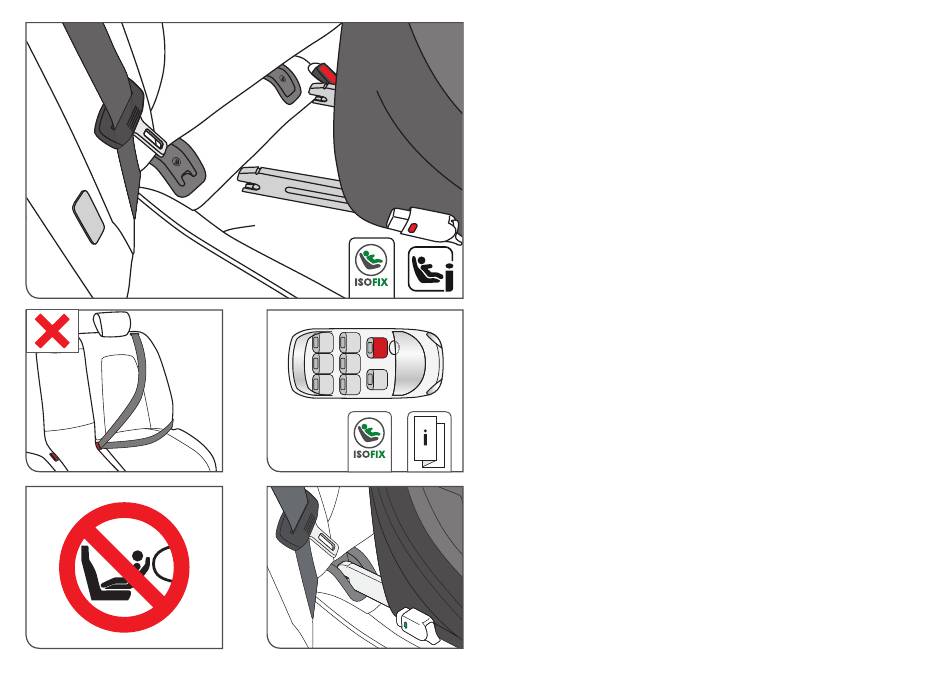 ISOFIX

i

ISOFIX

i