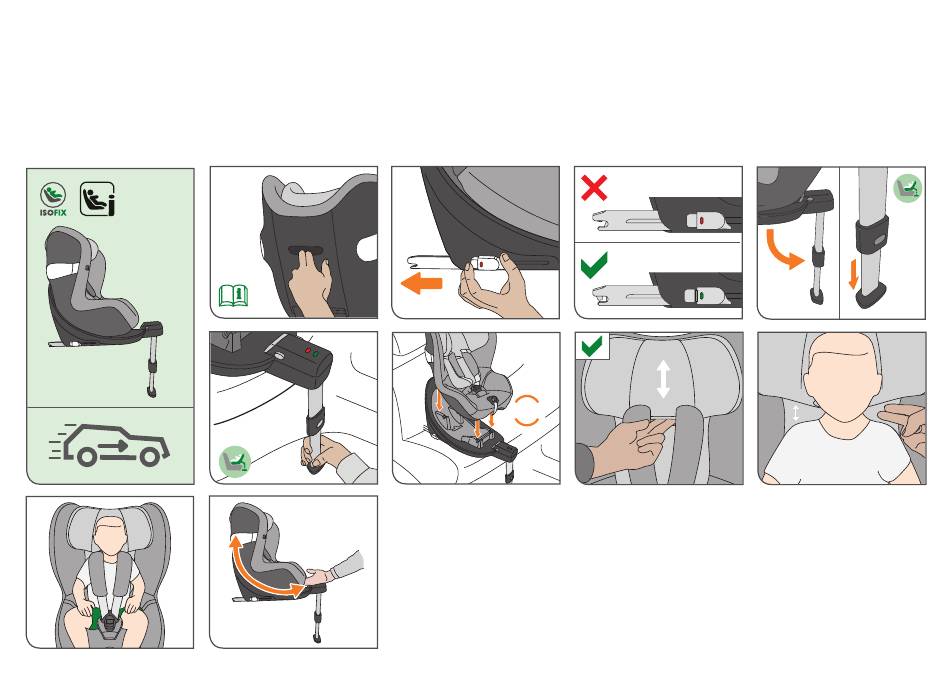 ISOFIX