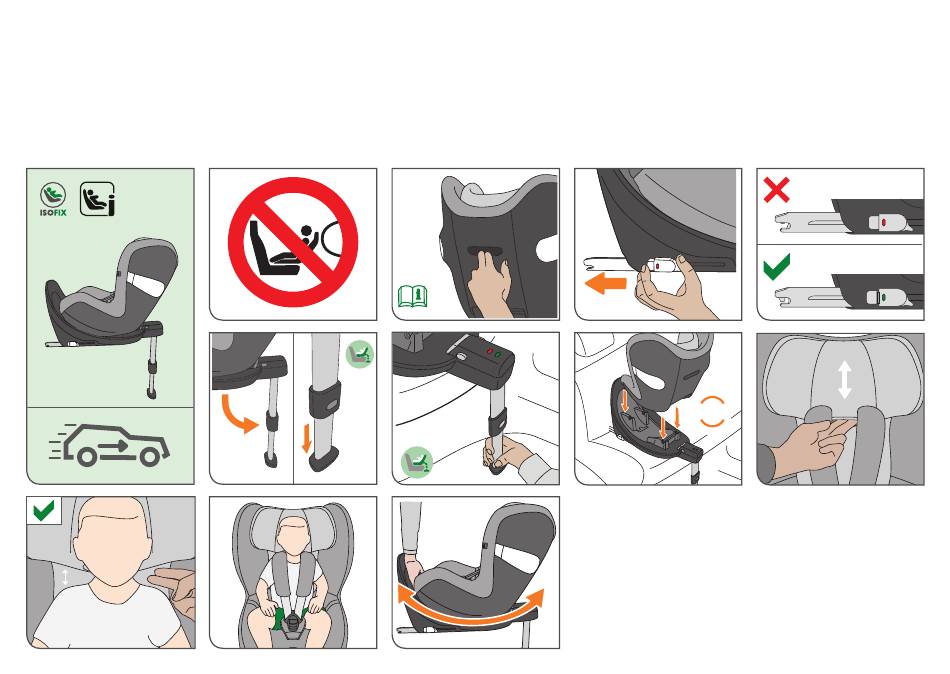 ISOFIX